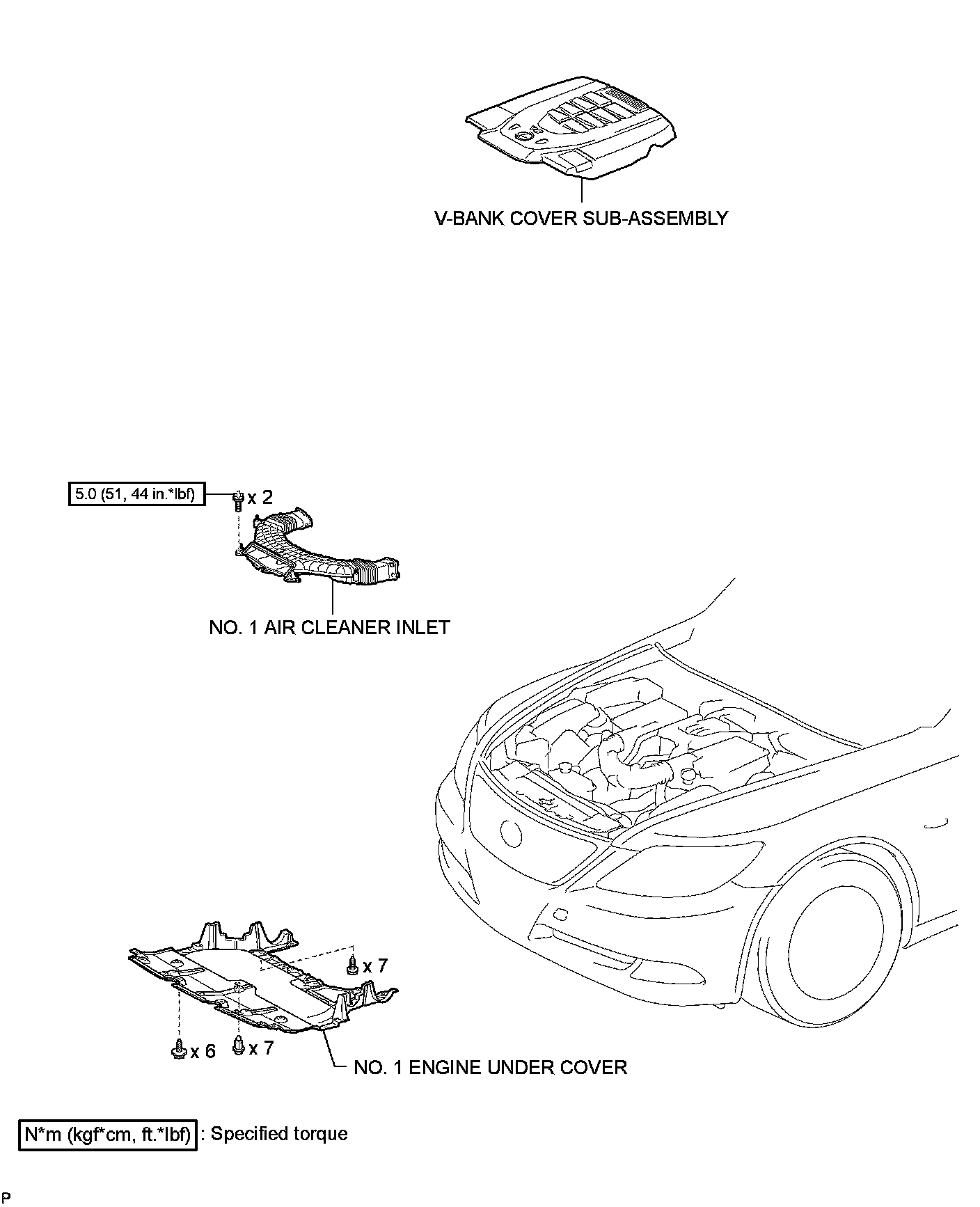 V-BANK COVER SUB-ASSEMBLY

5.0 (51, 44 in.*lbf)

x 2

NO. 1 AIR CLEANER INLET

x 7

x 6

x 7

NO. 1 ENGINE UNDER COVER

N*m (kgf*cm, ft.*lbf) : Specified torque

P