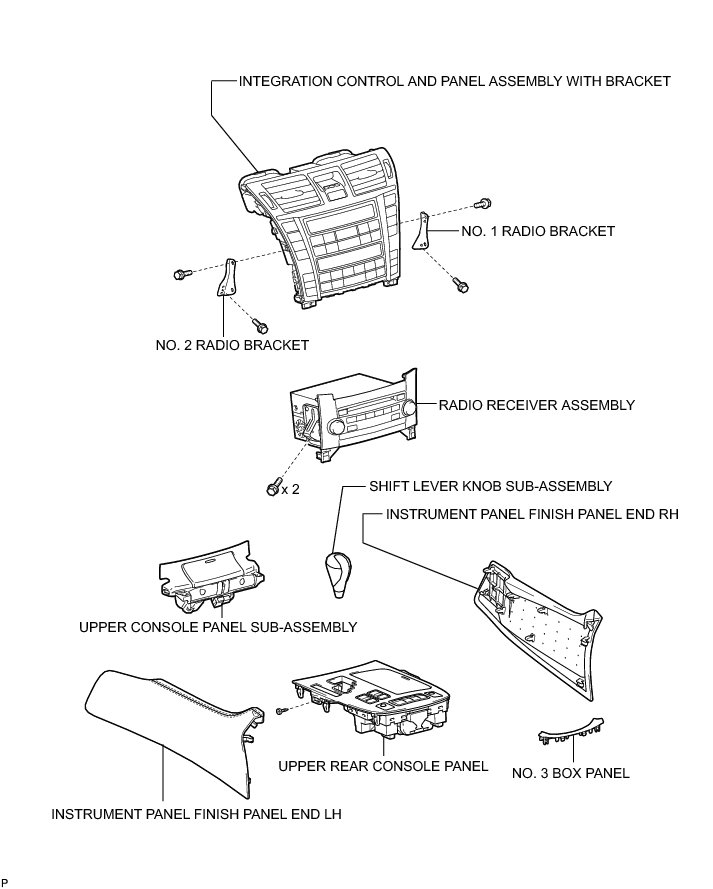 INTEGRATION CONTROL AND PANEL ASSEMBLY WITH BRACKET

NO. 1 RADIO BRACKET

NO. 2 RADIO BRACKET

RADIO RECEIVER ASSEMBLY

x 2

SHIFT LEVER KNOB SUB-ASSEMBLY

INSTRUMENT PANEL FINISH PANEL END RH

UPPER CONSOLE PANEL SUB-ASSEMBLY

UPPER REAR CONSOLE PANEL

NO. 3 BOX PANEL

INSTRUMENT PANEL FINISH PANEL END LH

P