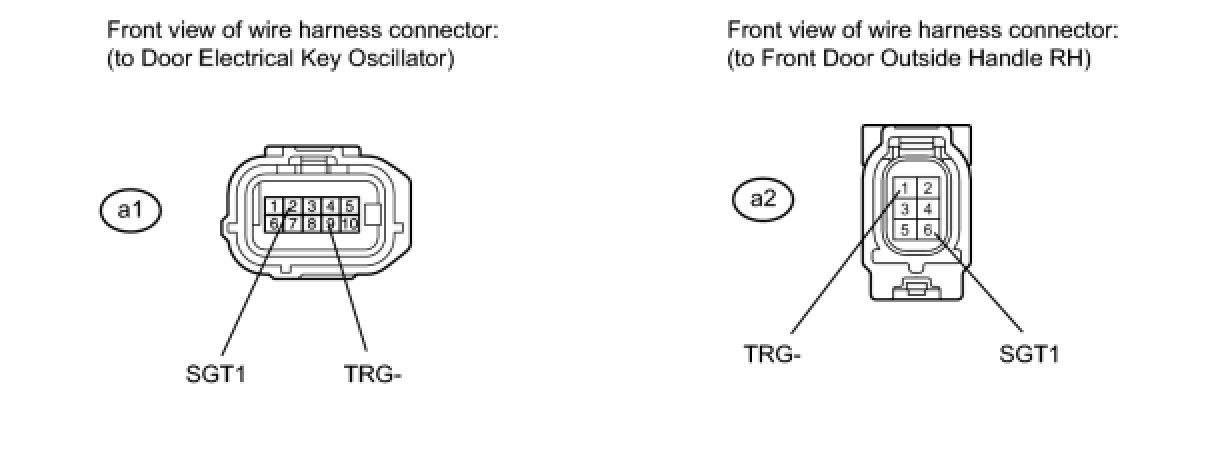 Front view of wire harness connector:
(to Door Electrical Key Oscillator)

a1

1 2 3 4 5
6 7 8 9 10

SGT1 TRG-

Front view of wire harness connector:
(to Front Door Outside Handle RH)

a2

1 2
3 4
5 6

TRG- SGT1