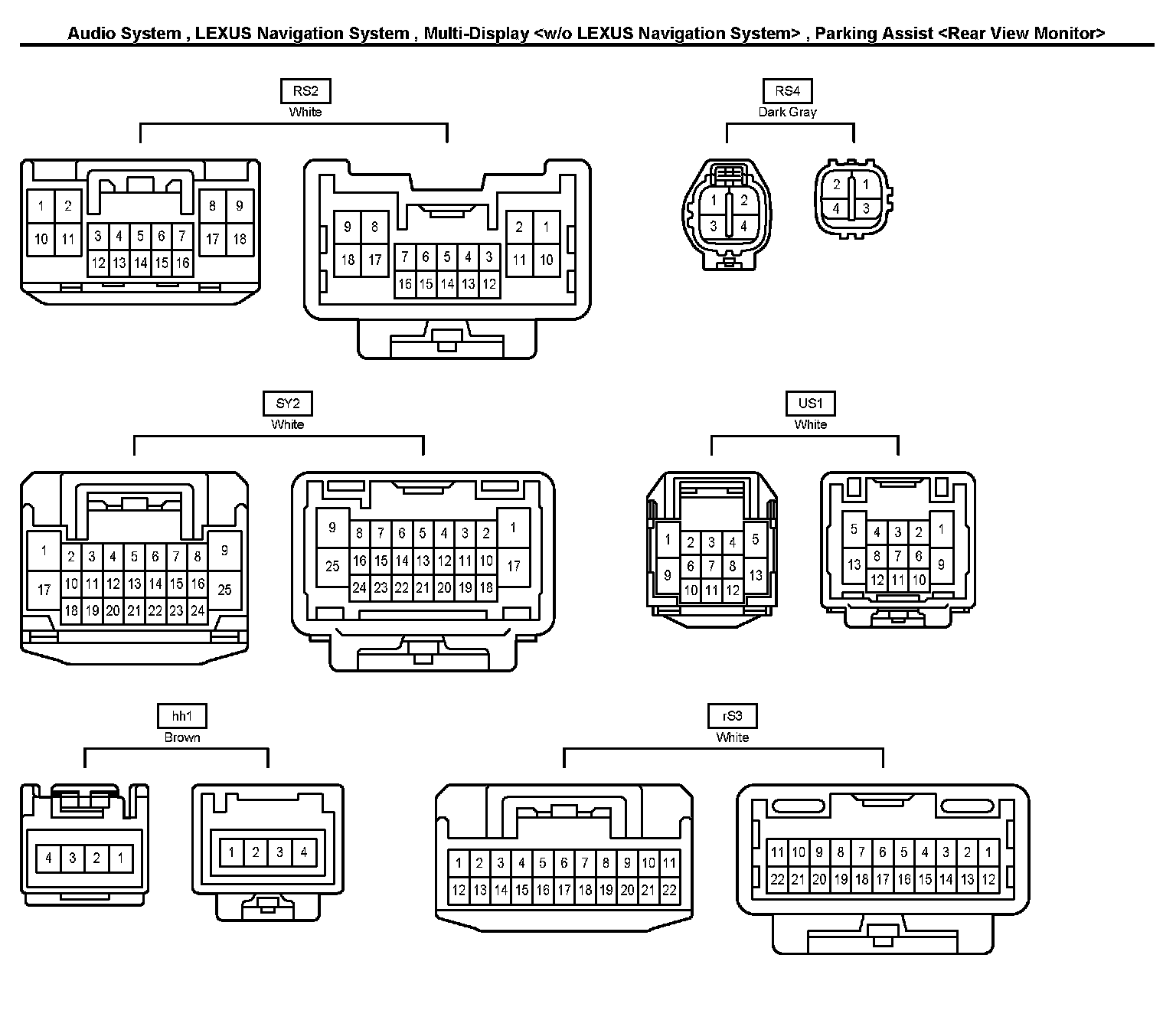 Audio System , LEXUS Navigation System , Multi-Display <w/o LEXUS Navigation System> , Parking Assist <Rear View Monitor>

RS2
White

1 2 8 9
10 11 3 4 5 6 7 17 18
12 13 14 15 16

9 8 2 1
18 17 7 6 5 4 3 11 10
16 15 14 13 12

RS4
Dark Gray

1 2
3 4

2 1
4 3

SY2
White

1 2 3 4 5 6 7 8 9
17 10 11 12 13 14 15 16 25
18 19 20 21 22 23 24

9 8 7 6 5 4 3 2 1
25 16 15 14 13 12 11 10 17
24 23 22 21 20 19 18

US1
White

1 2 3 4 5
9 6 7 8 13
10 11 12

5 4 3 2 1
13 8 7 6 9
12 11 10

hh1
Brown

4 3 2 1

1 2 3 4

rS3
White

1 2 3 4 5 6 7 8 9 10 11
12 13 14 15 16 17 18 19 20 21 22

11 10 9 8 7 6 5 4 3 2 1
22 21 20 19 18 17 16 15 14 13 12