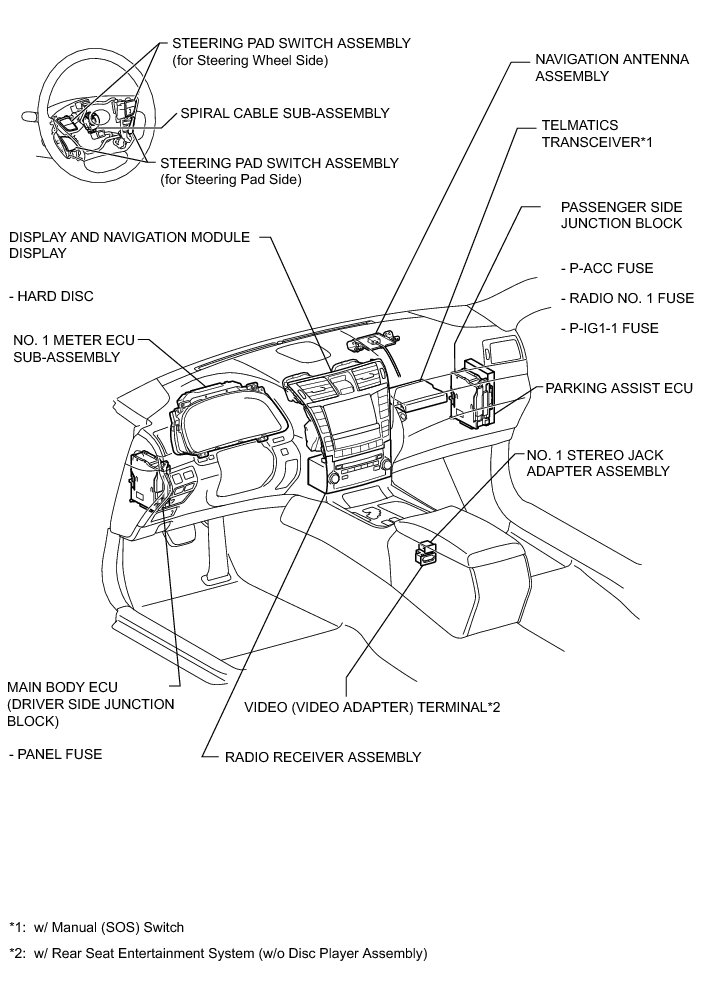 STEERING PAD SWITCH ASSEMBLY
(for Steering Wheel Side)

SPIRAL CABLE SUB-ASSEMBLY

STEERING PAD SWITCH ASSEMBLY
(for Steering Pad Side)

NAVIGATION ANTENNA ASSEMBLY

TELMATICS TRANSCEIVER*1

PASSENGER SIDE JUNCTION BLOCK

- P-ACC FUSE

- RADIO NO. 1 FUSE

- P-IG1-1 FUSE

DISPLAY AND NAVIGATION MODULE DISPLAY

- HARD DISC

NO. 1 METER ECU SUB-ASSEMBLY

PARKING ASSIST ECU

NO. 1 STEREO JACK ADAPTER ASSEMBLY

MAIN BODY ECU (DRIVER SIDE JUNCTION BLOCK)

- PANEL FUSE

VIDEO (VIDEO ADAPTER) TERMINAL*2

RADIO RECEIVER ASSEMBLY

*1: w/ Manual (SOS) Switch

*2: w/ Rear Seat Entertainment System (w/o Disc Player Assembly)