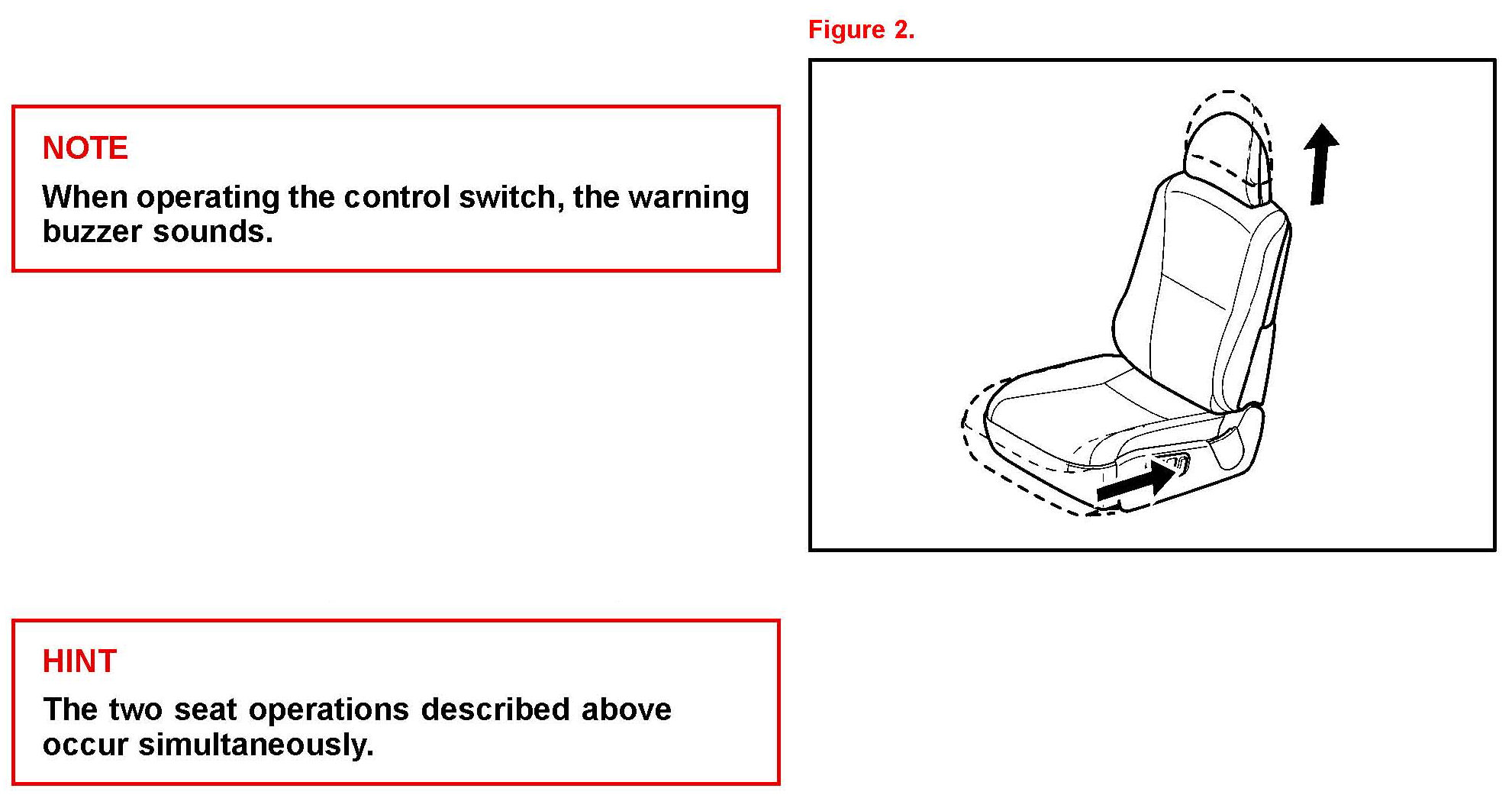 Figure 2.

NOTE

When operating the control switch, the warning buzzer sounds.

HINT

The two seat operations described above occur simultaneously.