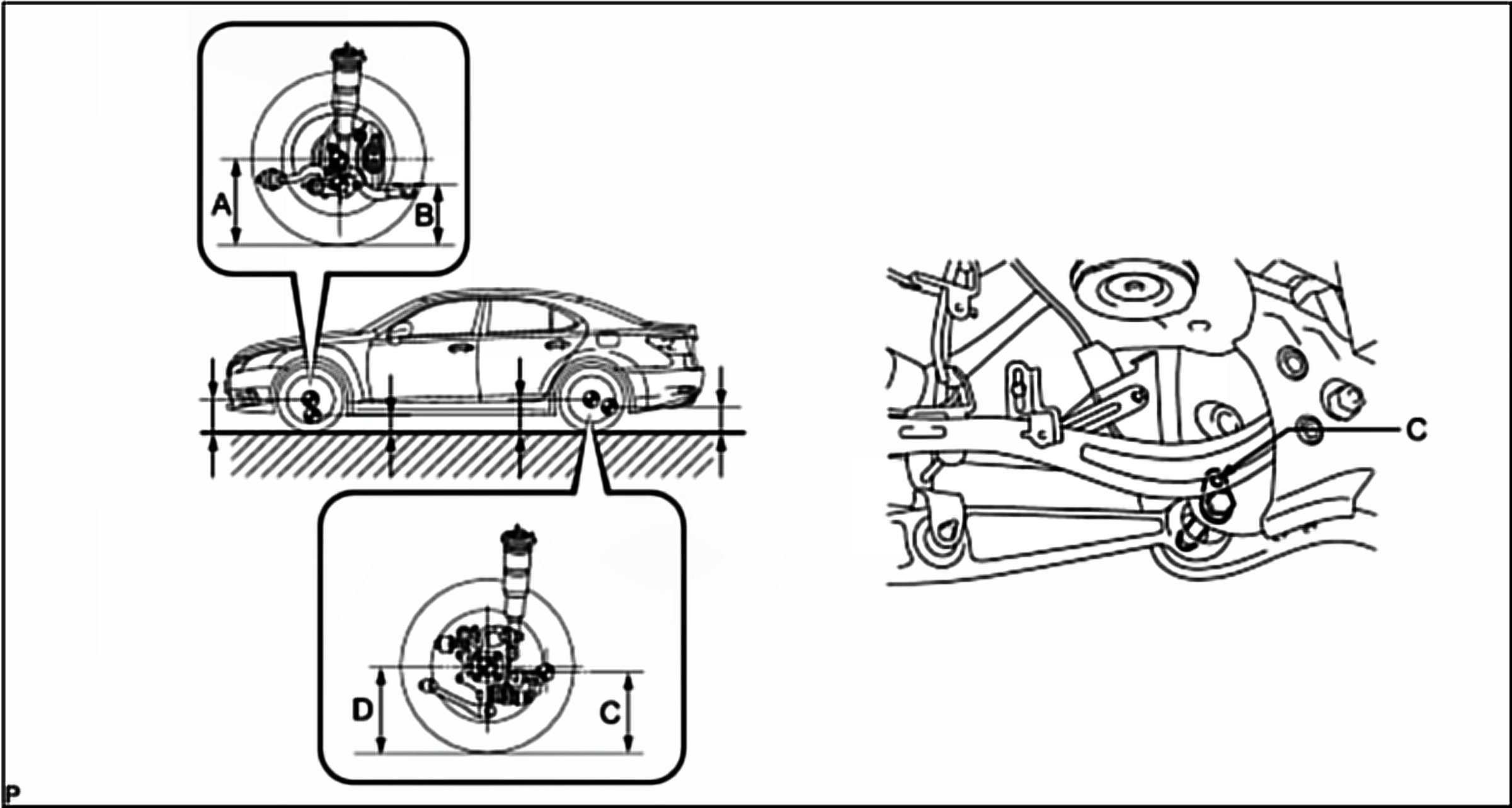 A
B
D
C
C
P