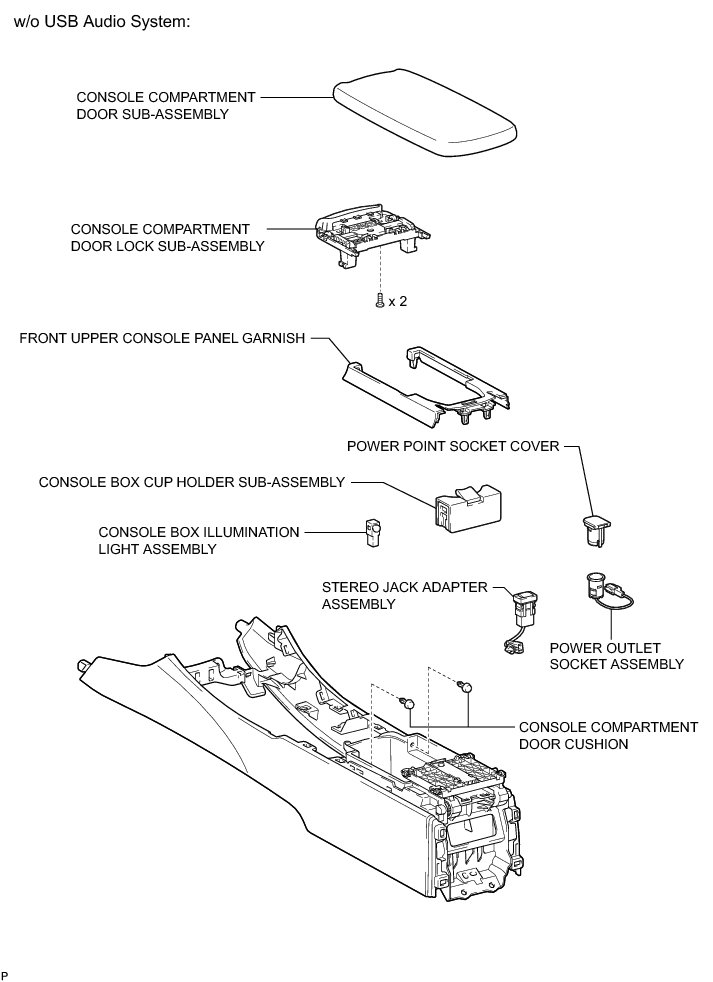 w/o USB Audio System:

CONSOLE COMPARTMENT DOOR SUB-ASSEMBLY

CONSOLE COMPARTMENT DOOR LOCK SUB-ASSEMBLY

x 2

FRONT UPPER CONSOLE PANEL GARNISH

POWER POINT SOCKET COVER

CONSOLE BOX CUP HOLDER SUB-ASSEMBLY

CONSOLE BOX ILLUMINATION LIGHT ASSEMBLY

STEREO JACK ADAPTER ASSEMBLY

POWER OUTLET SOCKET ASSEMBLY

CONSOLE COMPARTMENT DOOR CUSHION

P