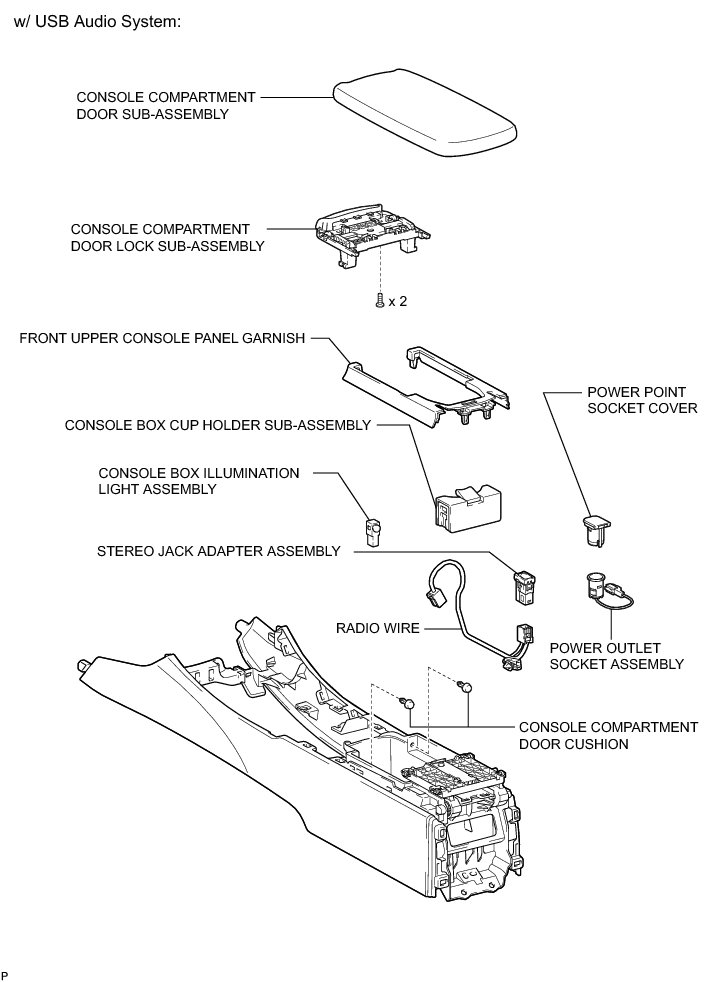 w/ USB Audio System:

CONSOLE COMPARTMENT DOOR SUB-ASSEMBLY

CONSOLE COMPARTMENT DOOR LOCK SUB-ASSEMBLY

x 2

FRONT UPPER CONSOLE PANEL GARNISH

POWER POINT SOCKET COVER

CONSOLE BOX CUP HOLDER SUB-ASSEMBLY

CONSOLE BOX ILLUMINATION LIGHT ASSEMBLY

STEREO JACK ADAPTER ASSEMBLY

RADIO WIRE

POWER OUTLET SOCKET ASSEMBLY

CONSOLE COMPARTMENT DOOR CUSHION

P