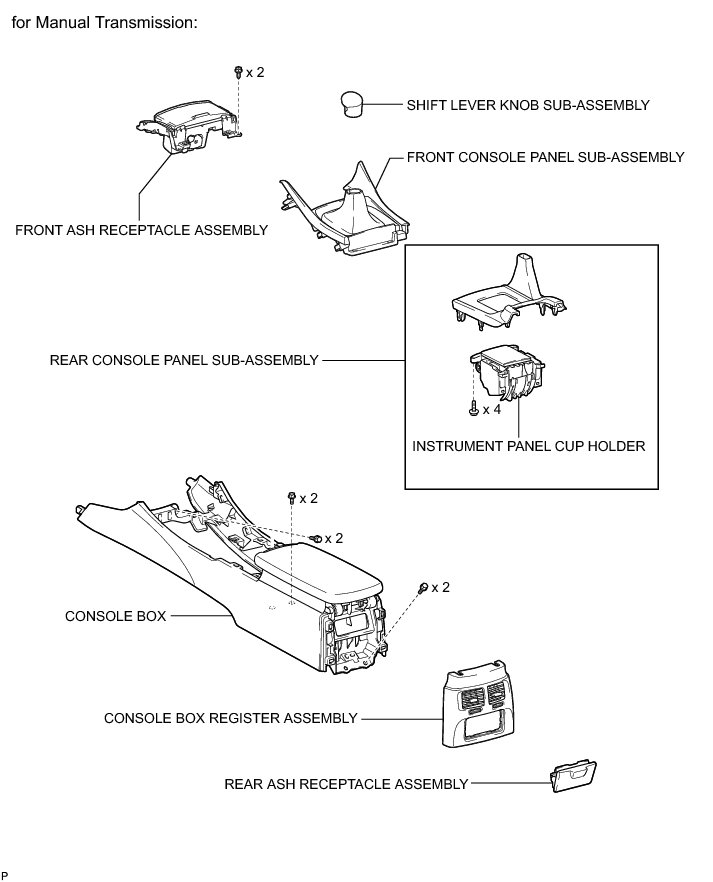 for Manual Transmission:

x 2

SHIFT LEVER KNOB SUB-ASSEMBLY

FRONT CONSOLE PANEL SUB-ASSEMBLY

FRONT ASH RECEPTACLE ASSEMBLY

REAR CONSOLE PANEL SUB-ASSEMBLY

x 4

INSTRUMENT PANEL CUP HOLDER

x 2

x 2

x 2

CONSOLE BOX

CONSOLE BOX REGISTER ASSEMBLY

REAR ASH RECEPTACLE ASSEMBLY

P