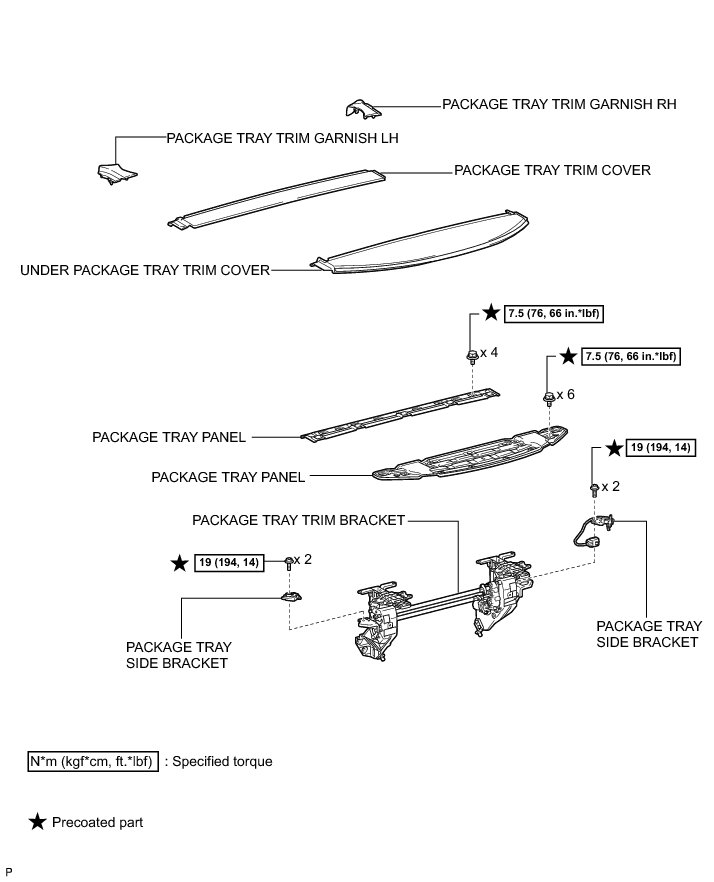 PACKAGE TRAY TRIM GARNISH RH

PACKAGE TRAY TRIM GARNISH LH

PACKAGE TRAY TRIM COVER

UNDER PACKAGE TRAY TRIM COVER

★ 7.5 (76, 66 in.*lbf)

x 4

★ 7.5 (76, 66 in.*lbf)

x 6

PACKAGE TRAY PANEL

PACKAGE TRAY PANEL

★ 19 (194, 14)

x 2

PACKAGE TRAY TRIM BRACKET

★ 19 (194, 14)

x 2

PACKAGE TRAY SIDE BRACKET

PACKAGE TRAY SIDE BRACKET

N*m (kgf*cm, ft.*lbf) : Specified torque

★ Precoated part

P