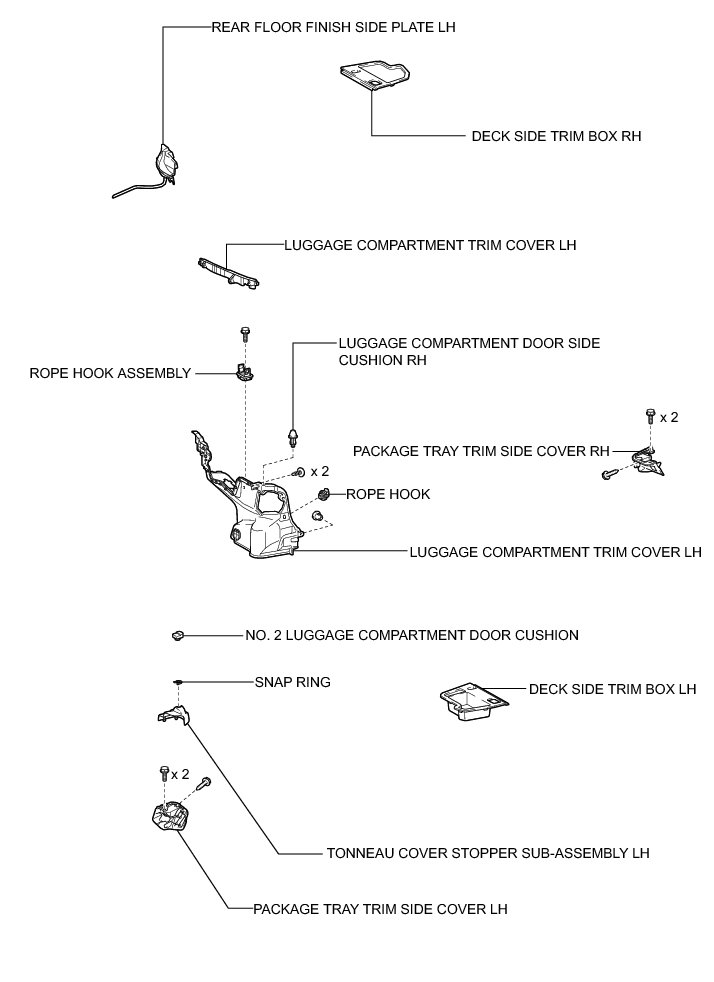 REAR FLOOR FINISH SIDE PLATE LH

DECK SIDE TRIM BOX RH

LUGGAGE COMPARTMENT TRIM COVER LH

LUGGAGE COMPARTMENT DOOR SIDE CUSHION RH

ROPE HOOK ASSEMBLY

x 2

PACKAGE TRAY TRIM SIDE COVER RH

x 2

ROPE HOOK

LUGGAGE COMPARTMENT TRIM COVER LH

NO. 2 LUGGAGE COMPARTMENT DOOR CUSHION

SNAP RING

DECK SIDE TRIM BOX LH

x 2

TONNEAU COVER STOPPER SUB-ASSEMBLY LH

PACKAGE TRAY TRIM SIDE COVER LH