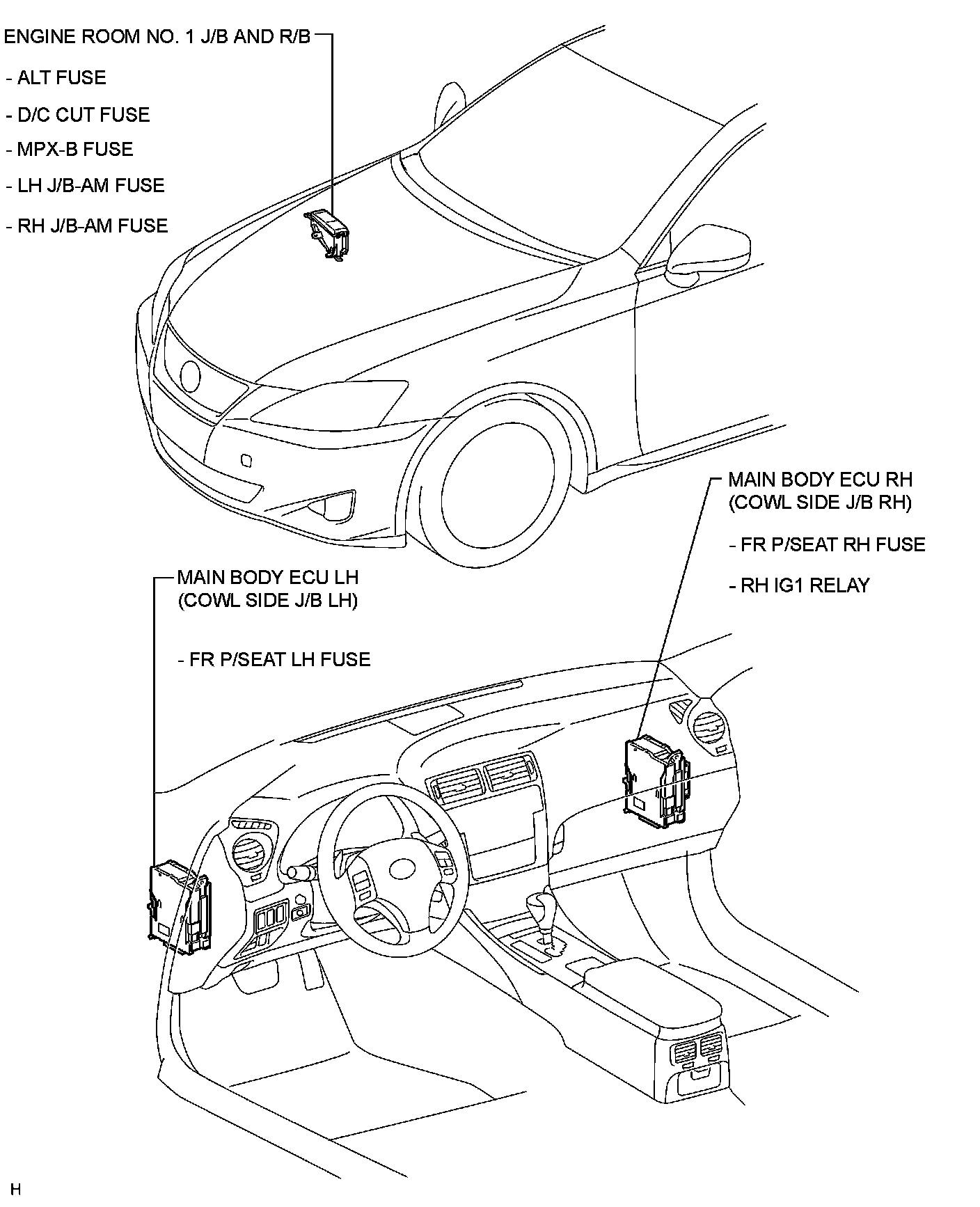 ENGINE ROOM NO. 1 J/B AND R/B

- ALT FUSE

- D/C CUT FUSE

- MPX-B FUSE

- LH J/B-AM FUSE

- RH J/B-AM FUSE

MAIN BODY ECU RH
(COWL SIDE J/B RH)

- FR P/SEAT RH FUSE

- RH IG1 RELAY

MAIN BODY ECU LH
(COWL SIDE J/B LH)

- FR P/SEAT LH FUSE

H