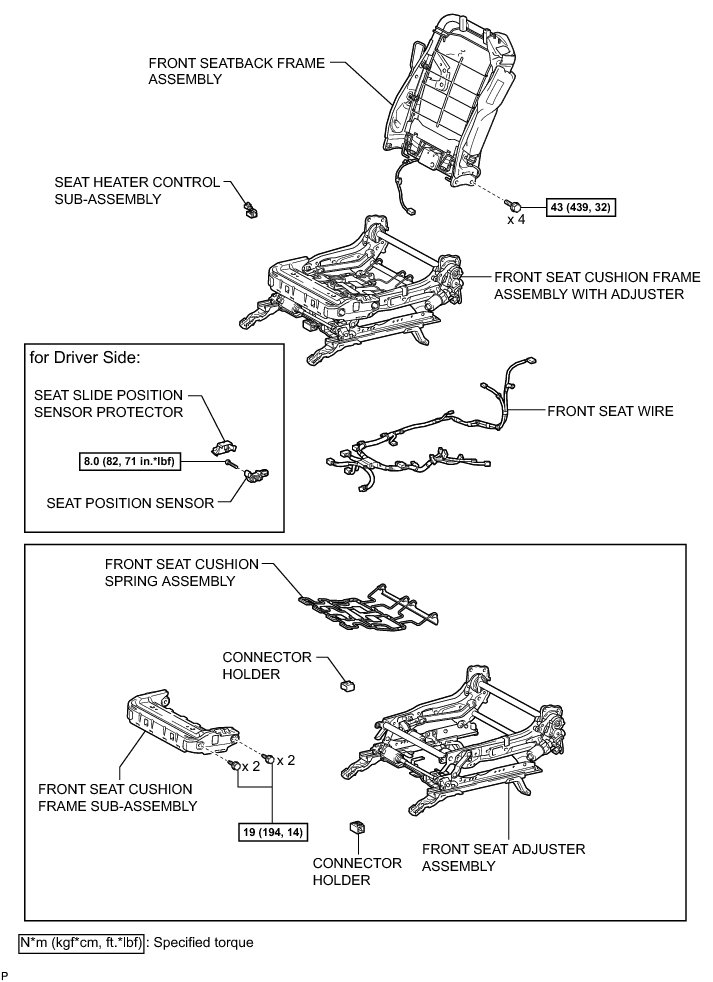 FRONT SEATBACK FRAME ASSEMBLY

SEAT HEATER CONTROL SUB-ASSEMBLY

x 4

43 (439, 32)

FRONT SEAT CUSHION FRAME ASSEMBLY WITH ADJUSTER

for Driver Side:

SEAT SLIDE POSITION SENSOR PROTECTOR

8.0 (82, 71 in.*lbf)

SEAT POSITION SENSOR

FRONT SEAT WIRE

FRONT SEAT CUSHION SPRING ASSEMBLY

CONNECTOR HOLDER

x 2

x 2

FRONT SEAT CUSHION FRAME SUB-ASSEMBLY

19 (194, 14)

CONNECTOR HOLDER

FRONT SEAT ADJUSTER ASSEMBLY

N*m (kgf*cm, ft.*lbf) : Specified torque

P