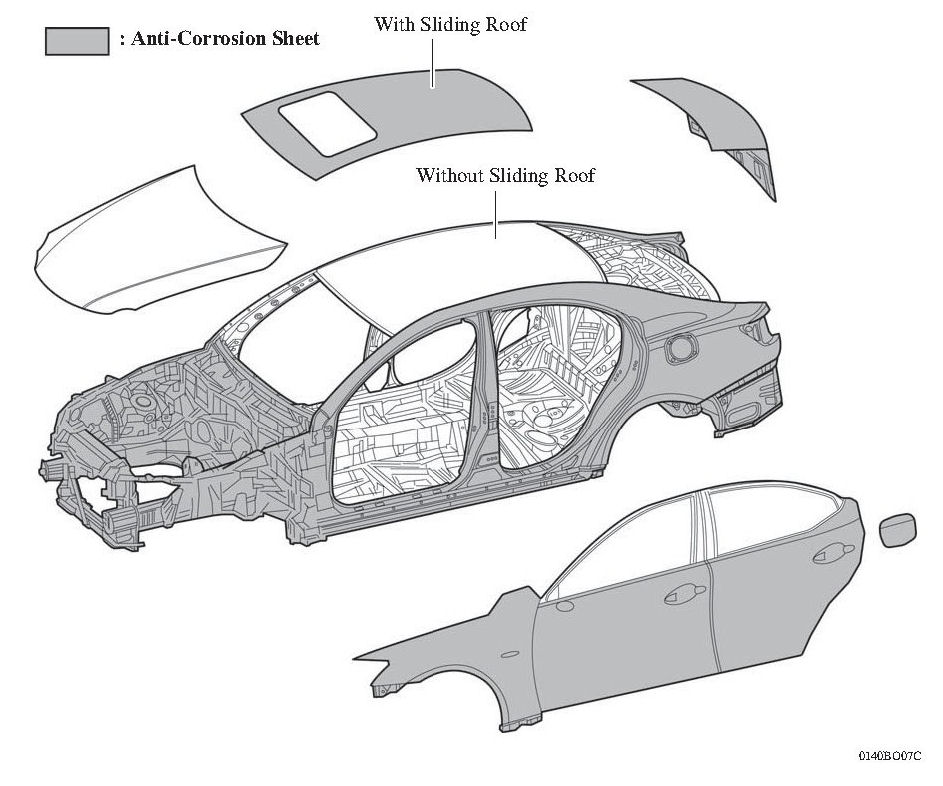 : Anti-Corrosion Sheet

With Sliding Roof

Without Sliding Roof

0140BO07C