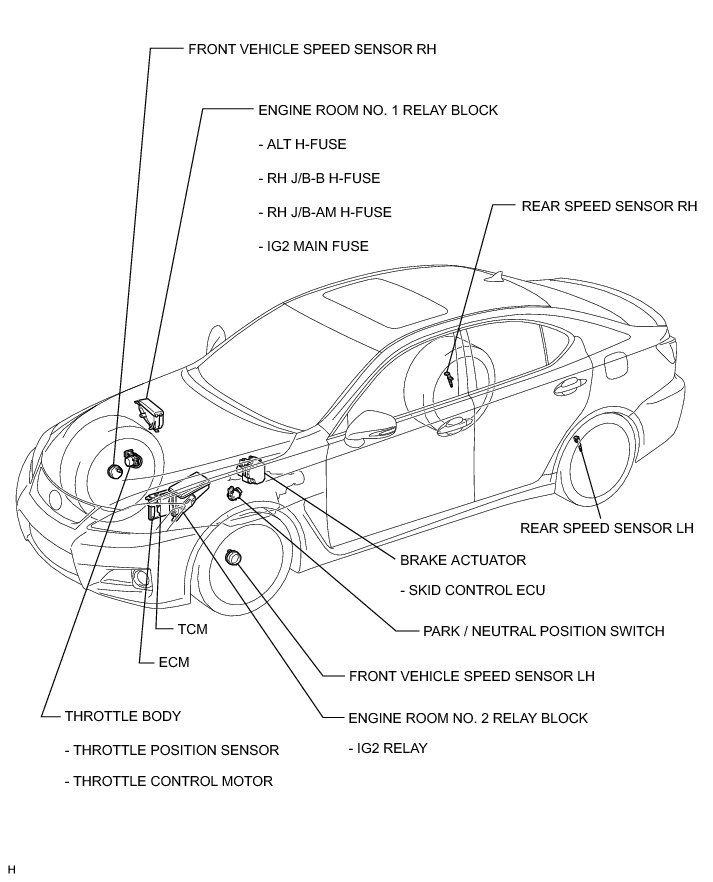 FRONT VEHICLE SPEED SENSOR RH

ENGINE ROOM NO. 1 RELAY BLOCK

- ALT H-FUSE

- RH J/B-B H-FUSE

- RH J/B-AM H-FUSE

- IG2 MAIN FUSE

REAR SPEED SENSOR RH

REAR SPEED SENSOR LH

BRAKE ACTUATOR

- SKID CONTROL ECU

PARK / NEUTRAL POSITION SWITCH

TCM

ECM

FRONT VEHICLE SPEED SENSOR LH

THROTTLE BODY

- THROTTLE POSITION SENSOR

- THROTTLE CONTROL MOTOR

ENGINE ROOM NO. 2 RELAY BLOCK

- IG2 RELAY

H