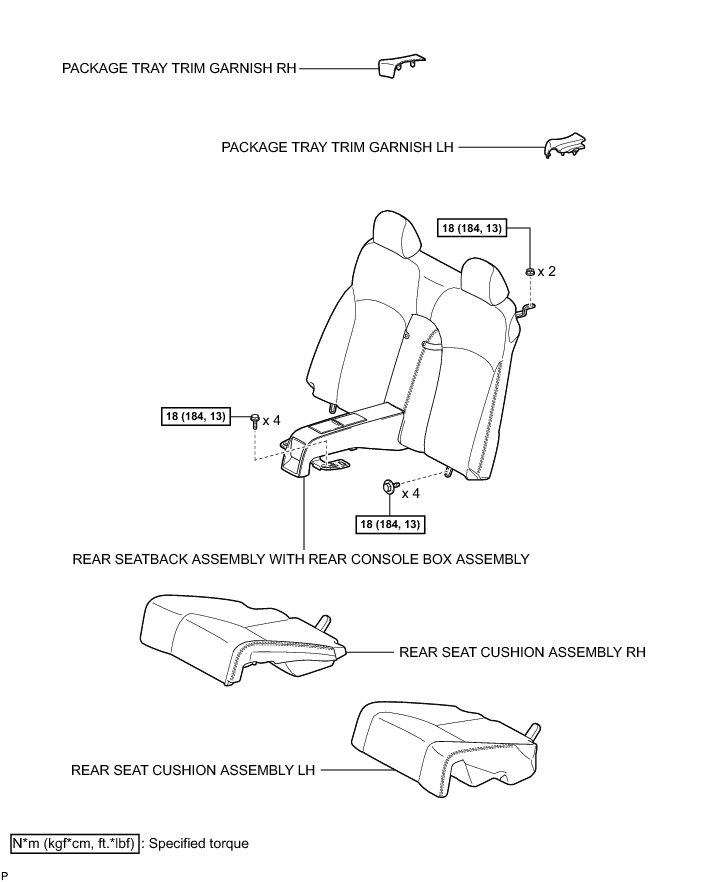 PACKAGE TRAY TRIM GARNISH RH

PACKAGE TRAY TRIM GARNISH LH

18 (184, 13)

x 2

18 (184, 13)

x 4

x 4

18 (184, 13)

REAR SEATBACK ASSEMBLY WITH REAR CONSOLE BOX ASSEMBLY

REAR SEAT CUSHION ASSEMBLY RH

REAR SEAT CUSHION ASSEMBLY LH

N*m (kgf*cm, ft.*lbf) : Specified torque

P