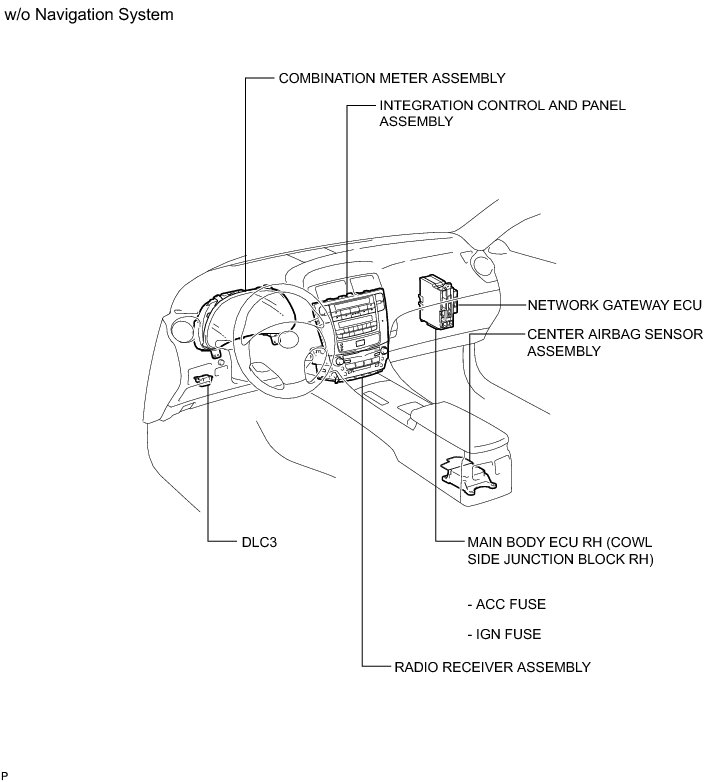 w/o Navigation System

COMBINATION METER ASSEMBLY

INTEGRATION CONTROL AND PANEL ASSEMBLY

NETWORK GATEWAY ECU

CENTER AIRBAG SENSOR ASSEMBLY

DLC3

MAIN BODY ECU RH (COWL SIDE JUNCTION BLOCK RH)

- ACC FUSE

- IGN FUSE

RADIO RECEIVER ASSEMBLY

P