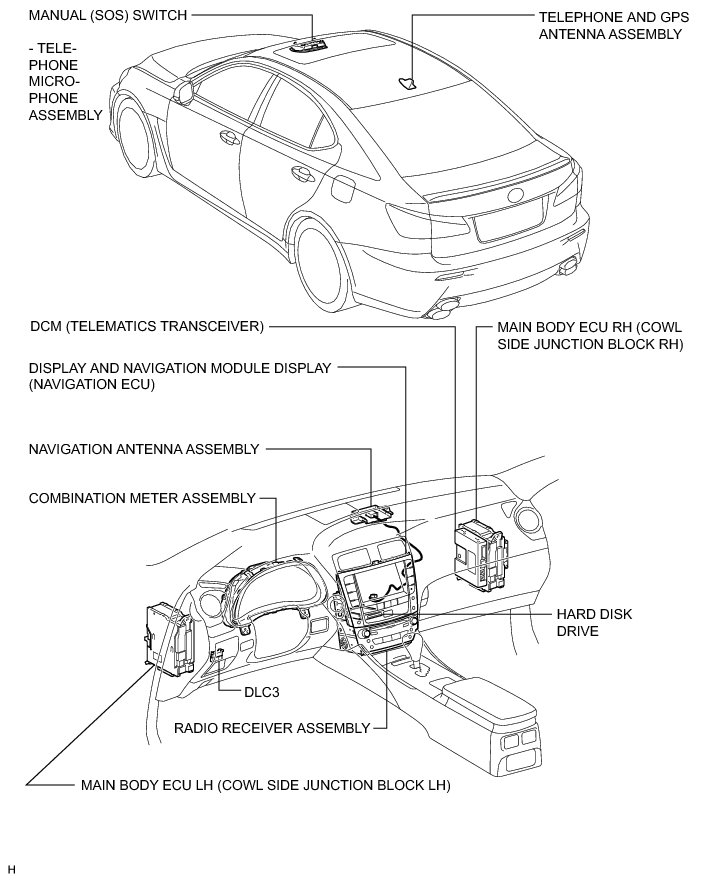 MANUAL (SOS) SWITCH

- TELEPHONE MICROPHONE ASSEMBLY

TELEPHONE AND GPS ANTENNA ASSEMBLY

DCM (TELEMATICS TRANSCEIVER)

MAIN BODY ECU RH (COWL SIDE JUNCTION BLOCK RH)

DISPLAY AND NAVIGATION MODULE DISPLAY (NAVIGATION ECU)

NAVIGATION ANTENNA ASSEMBLY

COMBINATION METER ASSEMBLY

HARD DISK DRIVE

DLC3

RADIO RECEIVER ASSEMBLY

MAIN BODY ECU LH (COWL SIDE JUNCTION BLOCK LH)

H