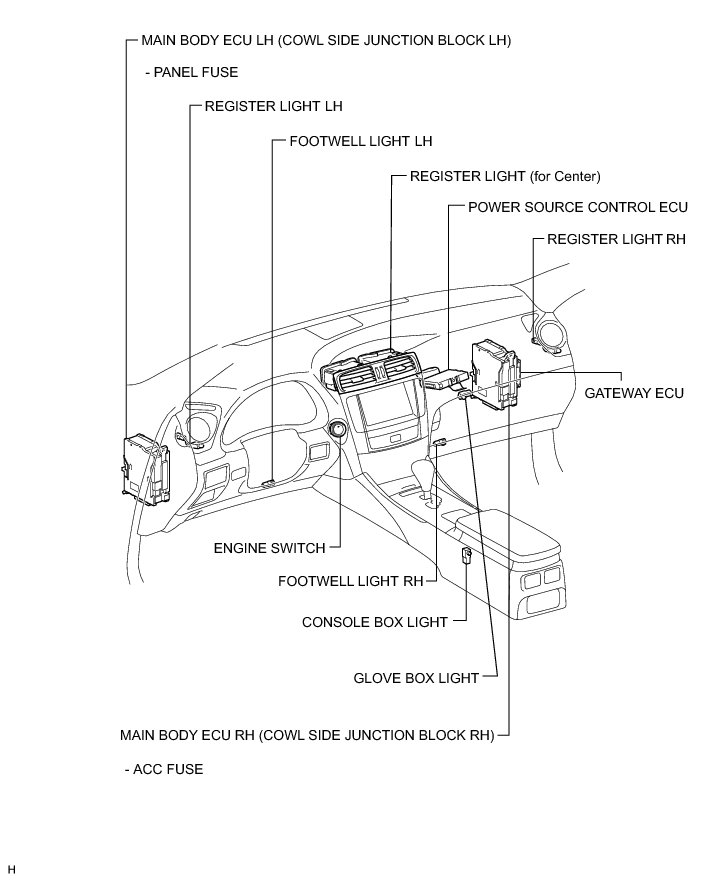 MAIN BODY ECU LH (COWL SIDE JUNCTION BLOCK LH)

- PANEL FUSE

REGISTER LIGHT LH

FOOTWELL LIGHT LH

REGISTER LIGHT (for Center)

POWER SOURCE CONTROL ECU

REGISTER LIGHT RH

GATEWAY ECU

ENGINE SWITCH

FOOTWELL LIGHT RH

CONSOLE BOX LIGHT

GLOVE BOX LIGHT

MAIN BODY ECU RH (COWL SIDE JUNCTION BLOCK RH)

- ACC FUSE

H