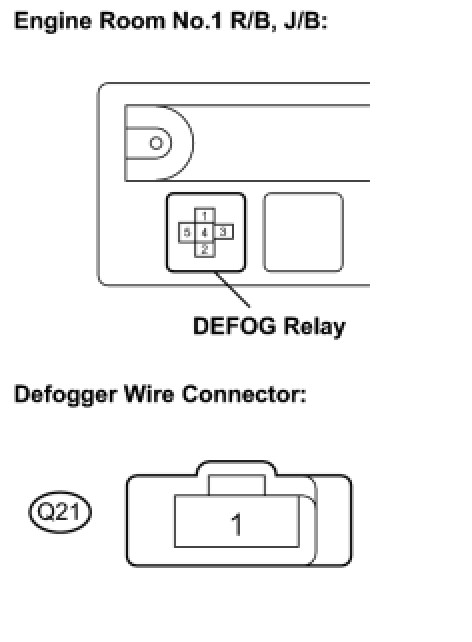 Engine Room No.1 R/B, J/B:

1
5 4 3
2

DEFOG Relay

Defogger Wire Connector:

Q21

1