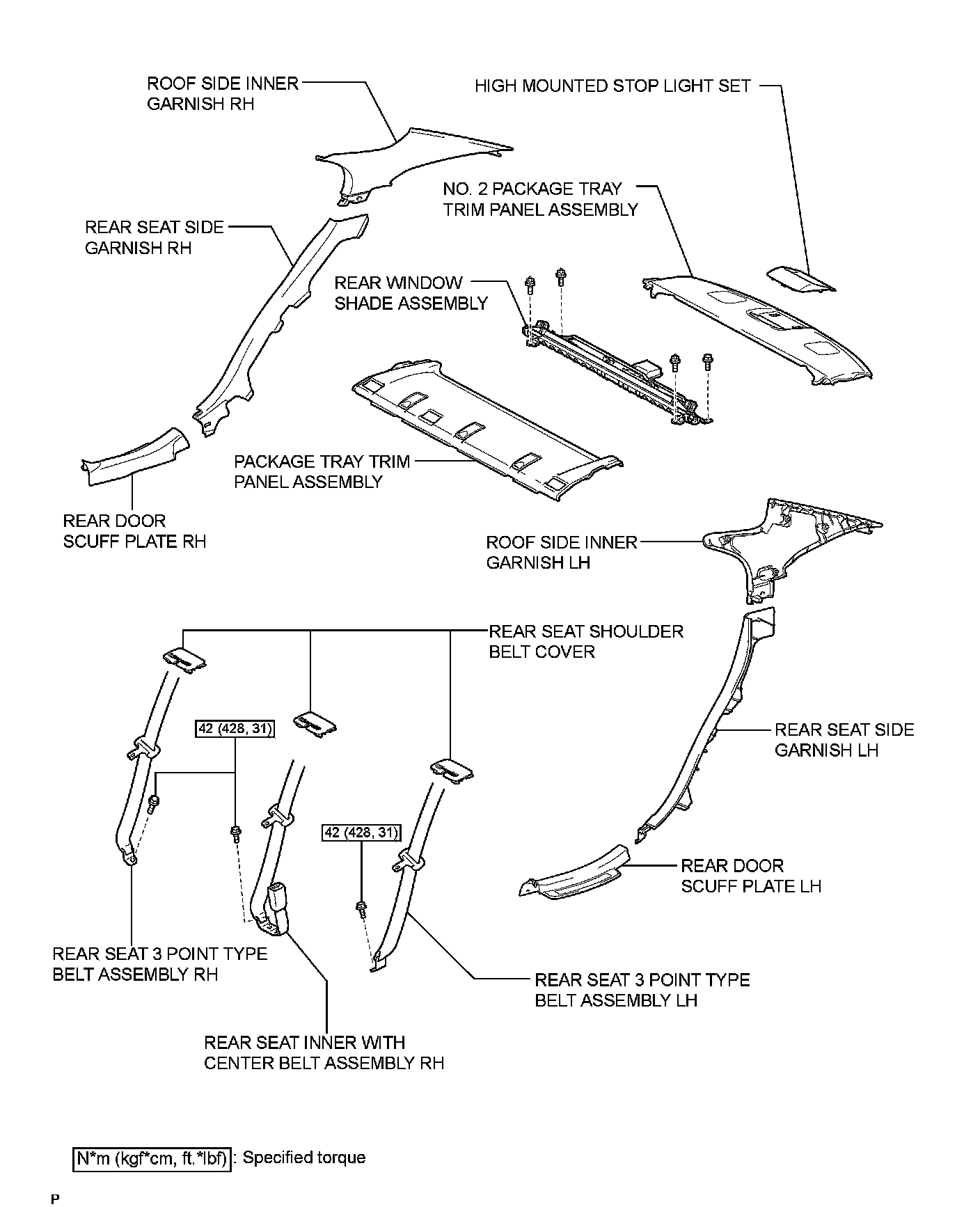 ROOF SIDE INNER GARNISH RH

HIGH MOUNTED STOP LIGHT SET

NO. 2 PACKAGE TRAY TRIM PANEL ASSEMBLY

REAR SEAT SIDE GARNISH RH

REAR WINDOW SHADE ASSEMBLY

PACKAGE TRAY TRIM PANEL ASSEMBLY

REAR DOOR SCUFF PLATE RH

ROOF SIDE INNER GARNISH LH

REAR SEAT SHOULDER BELT COVER

42 (428, 31)

REAR SEAT SIDE GARNISH LH

42 (428, 31)

REAR DOOR SCUFF PLATE LH

REAR SEAT 3 POINT TYPE BELT ASSEMBLY RH

REAR SEAT 3 POINT TYPE BELT ASSEMBLY LH

REAR SEAT INNER WITH CENTER BELT ASSEMBLY RH

N*m (kgf*cm, ft.*lbf) : Specified torque

P