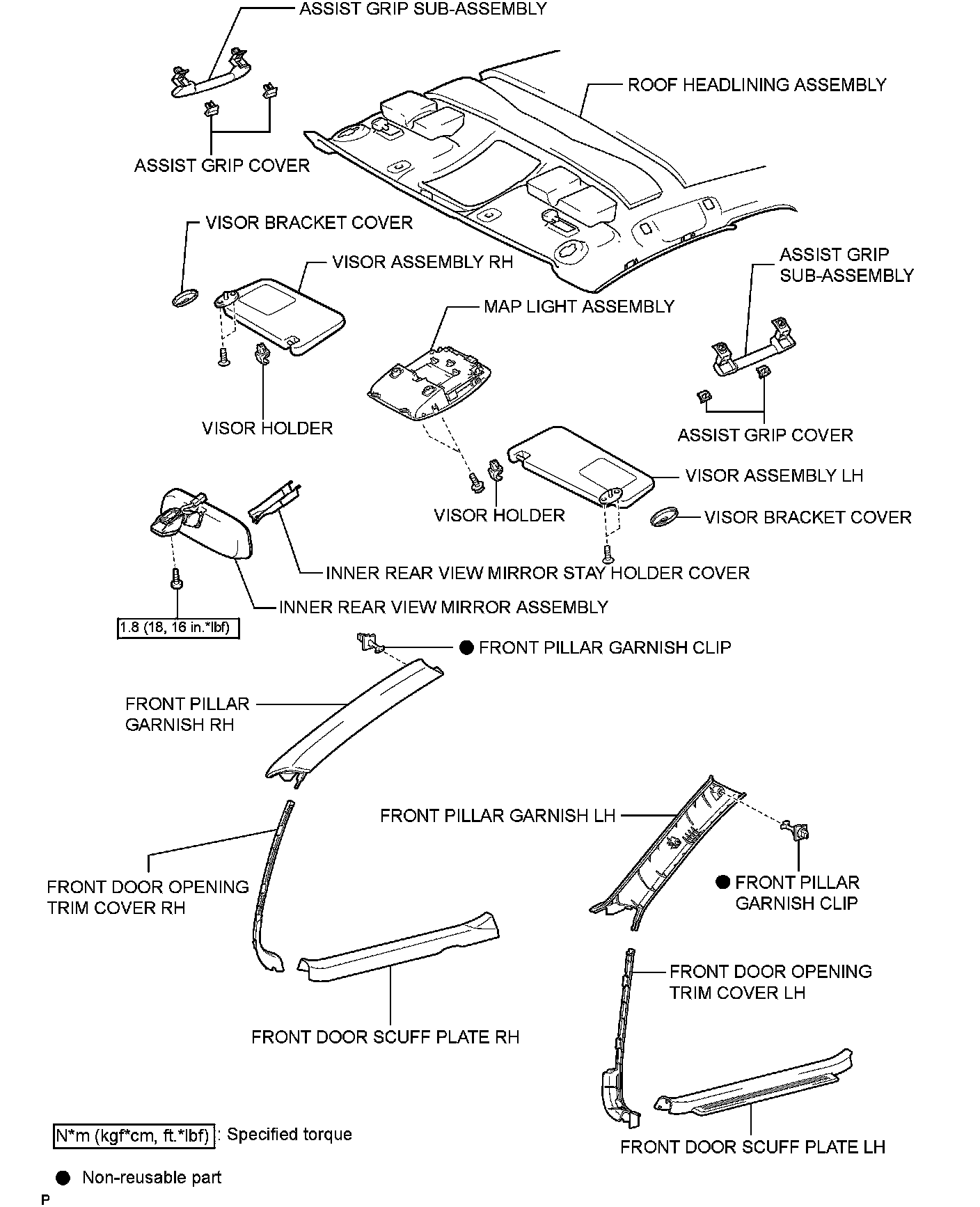 ASSIST GRIP SUB-ASSEMBLY

ROOF HEADLINING ASSEMBLY

ASSIST GRIP COVER

VISOR BRACKET COVER

VISOR ASSEMBLY RH

ASSIST GRIP SUB-ASSEMBLY

MAP LIGHT ASSEMBLY

VISOR HOLDER

ASSIST GRIP COVER

VISOR ASSEMBLY LH

VISOR HOLDER

VISOR BRACKET COVER

INNER REAR VIEW MIRROR STAY HOLDER COVER

INNER REAR VIEW MIRROR ASSEMBLY

1.8 (18, 16 in.*lbf)

● FRONT PILLAR GARNISH CLIP

FRONT PILLAR GARNISH RH

FRONT PILLAR GARNISH LH

FRONT DOOR OPENING TRIM COVER RH

● FRONT PILLAR GARNISH CLIP

FRONT DOOR OPENING TRIM COVER LH

FRONT DOOR SCUFF PLATE RH

N*m (kgf*cm, ft.*lbf) : Specified torque

FRONT DOOR SCUFF PLATE LH

● Non-reusable part

P