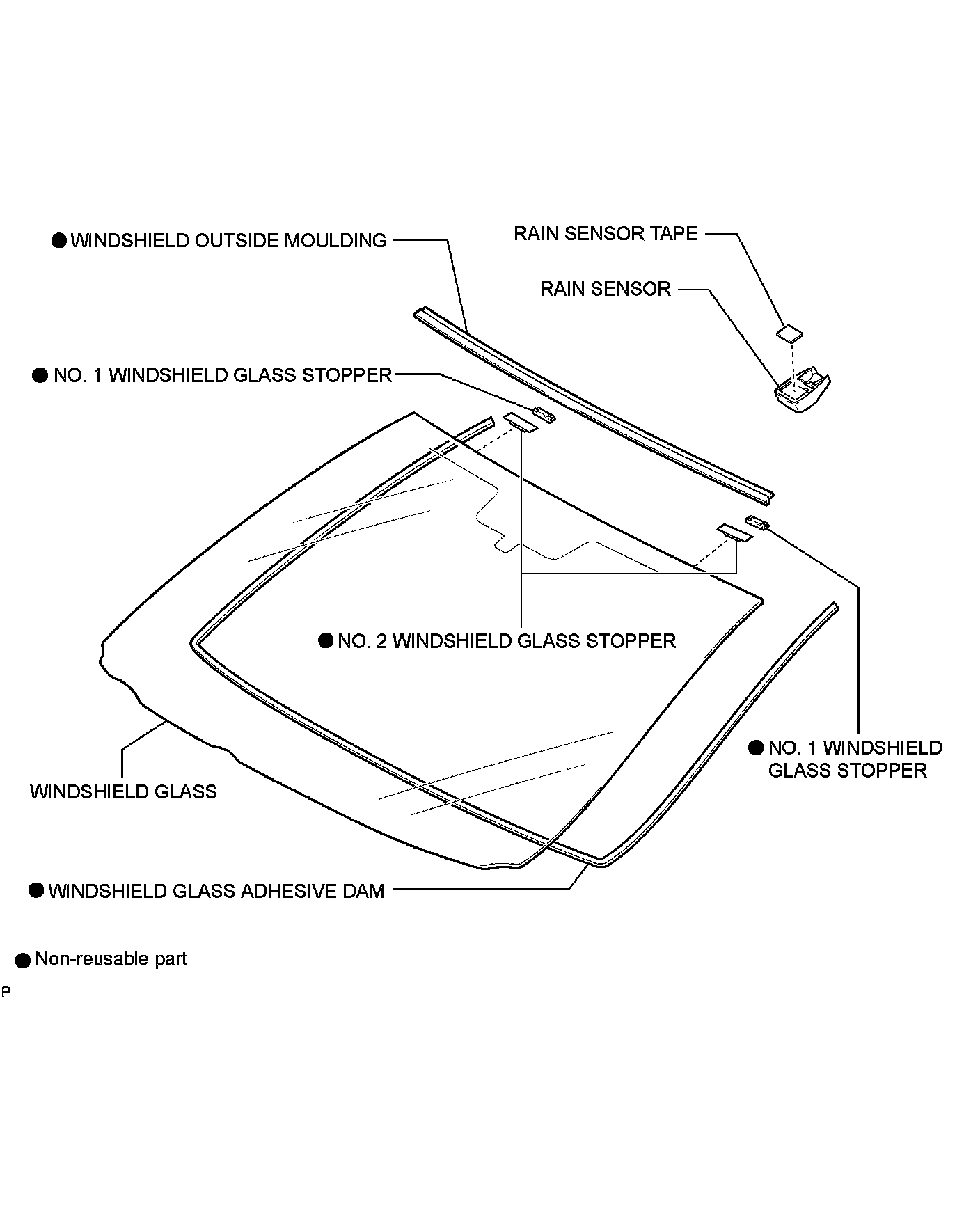 ● WINDSHIELD OUTSIDE MOULDING

RAIN SENSOR TAPE

RAIN SENSOR

● NO. 1 WINDSHIELD GLASS STOPPER

● NO. 2 WINDSHIELD GLASS STOPPER

● NO. 1 WINDSHIELD GLASS STOPPER

WINDSHIELD GLASS

● WINDSHIELD GLASS ADHESIVE DAM

● Non-reusable part

P