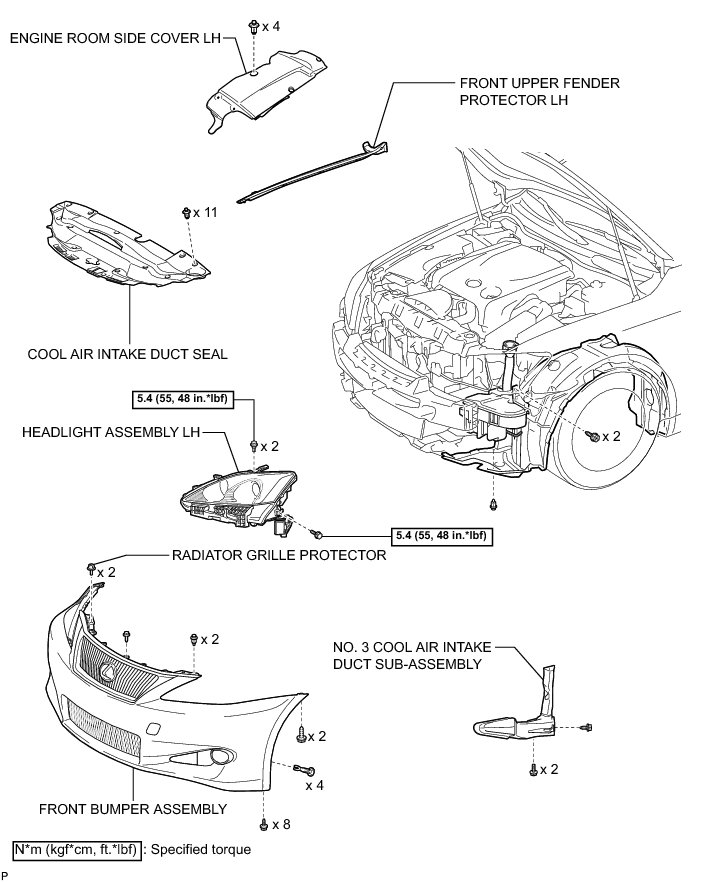 x 4

ENGINE ROOM SIDE COVER LH

FRONT UPPER FENDER PROTECTOR LH

x 11

COOL AIR INTAKE DUCT SEAL

5.4 (55, 48 in.*lbf)

HEADLIGHT ASSEMBLY LH

x 2

x 2

5.4 (55, 48 in.*lbf)

RADIATOR GRILLE PROTECTOR

x 2

x 2

NO. 3 COOL AIR INTAKE DUCT SUB-ASSEMBLY

x 2

x 4

x 2

FRONT BUMPER ASSEMBLY

x 8

N*m (kgf*cm, ft.*lbf) : Specified torque

P