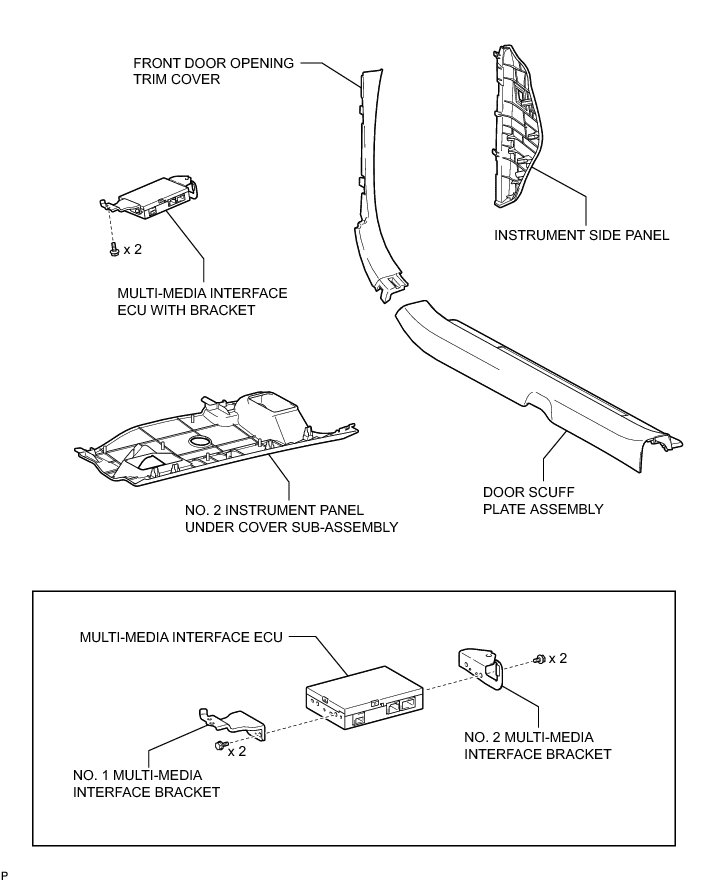 FRONT DOOR OPENING TRIM COVER

INSTRUMENT SIDE PANEL

x 2

MULTI-MEDIA INTERFACE ECU WITH BRACKET

NO. 2 INSTRUMENT PANEL UNDER COVER SUB-ASSEMBLY

DOOR SCUFF PLATE ASSEMBLY

MULTI-MEDIA INTERFACE ECU

x 2

NO. 2 MULTI-MEDIA INTERFACE BRACKET

x 2

NO. 1 MULTI-MEDIA INTERFACE BRACKET

P