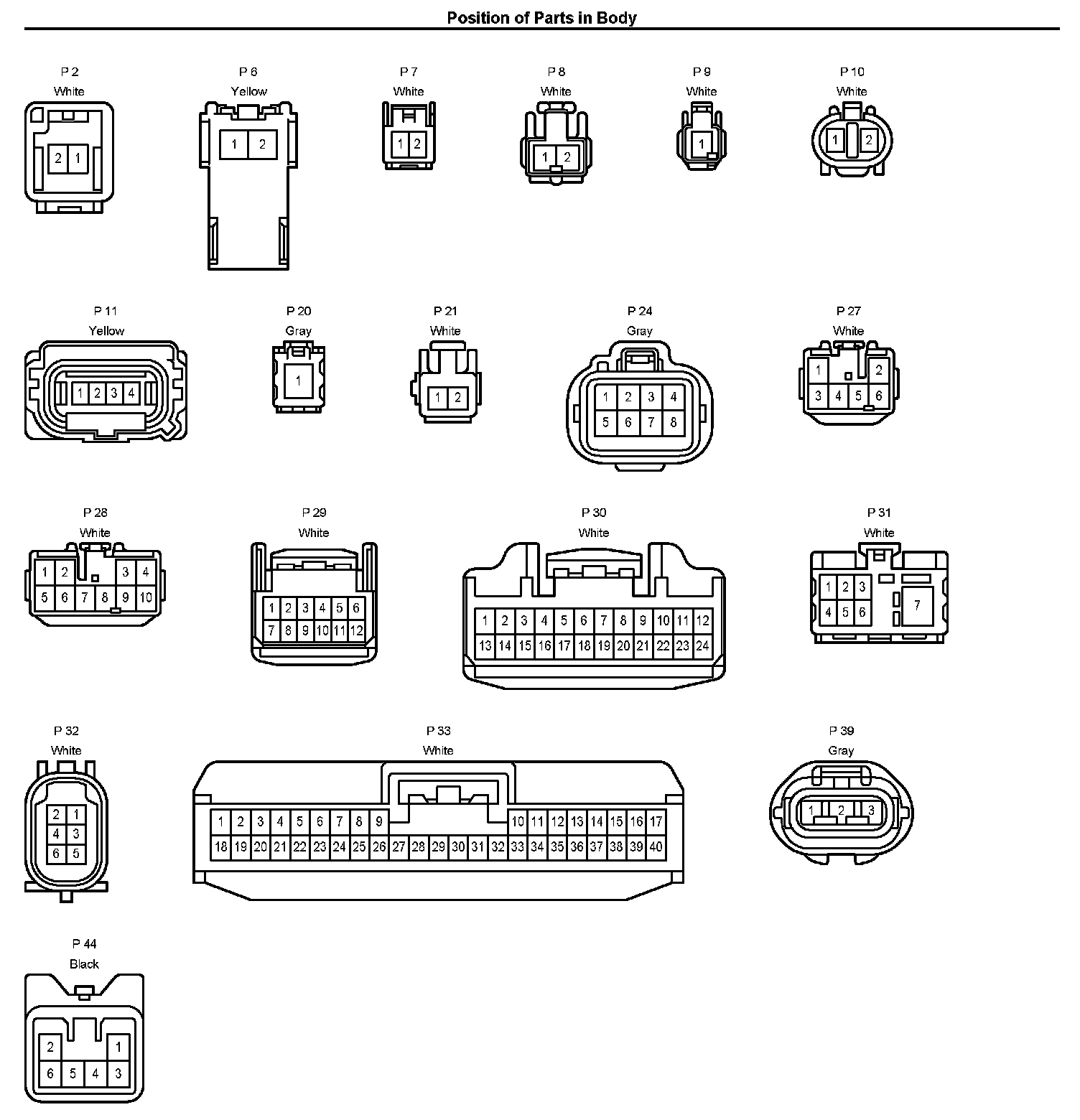 Position of Parts in Body

P 2
White
2 1

P 6
Yellow
1 2

P 7
White
1 2

P 8
White
1 2

P 9
White
1

P 10
White
1 2

P 11
Yellow
1 2 3 4

P 20
Gray
1

P 21
White
1 2

P 24
Gray
1 2 3 4
5 6 7 8

P 27
White
1 2
3 4 5 6

P 28
White
1 2 3 4
5 6 7 8 9 10

P 29
White
1 2 3 4 5 6
7 8 9 10 11 12

P 30
White
1 2 3 4 5 6 7 8 9 10 11 12
13 14 15 16 17 18 19 20 21 22 23 24

P 31
White
1 2 3
4 5 6 7

P 32
White
2 1
4 3
6 5

P 33
White
1 2 3 4 5 6 7 8 9 10 11 12 13 14 15 16 17
18 19 20 21 22 23 24 25 26 27 28 29 30 31 32 33 34 35 36 37 38 39 40

P 39
Gray
1 2 3

P 44
Black
2 1
6 5 4 3