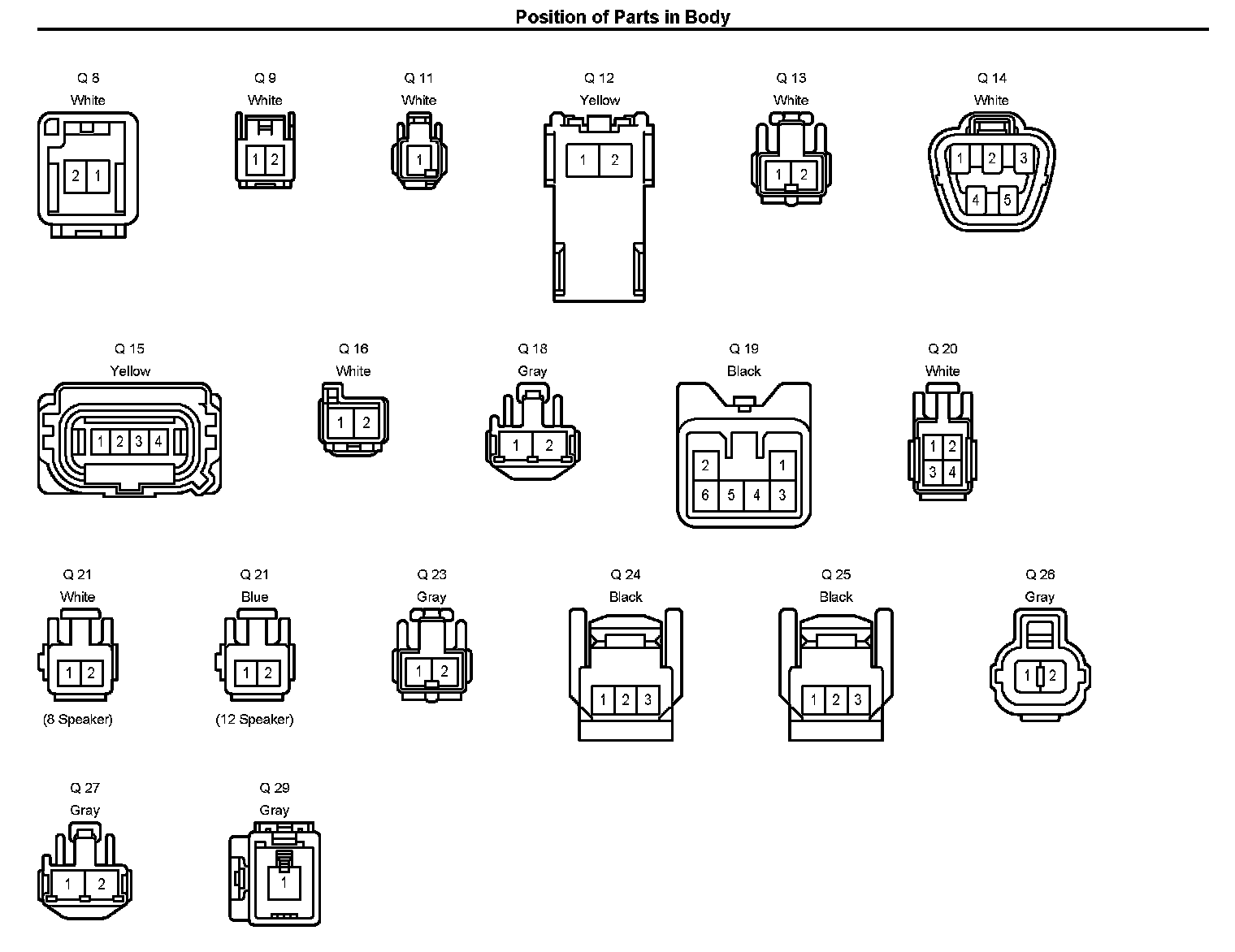 Position of Parts in Body

Q 8
White
2 1

Q 9
White
1 2

Q 11
White
1

Q 12
Yellow
1 2

Q 13
White
1 2

Q 14
White
1 2 3
4 5

Q 15
Yellow
1 2 3 4

Q 16
White
1 2

Q 18
Gray
1 2

Q 19
Black
2 1
6 5 4 3

Q 20
White
1 2
3 4

Q 21
White
1 2
(8 Speaker)

Q 21
Blue
1 2
(12 Speaker)

Q 23
Gray
1 2

Q 24
Black
1 2 3

Q 25
Black
1 2 3

Q 26
Gray
1 2

Q 27
Gray
1 2

Q 29
Gray
1