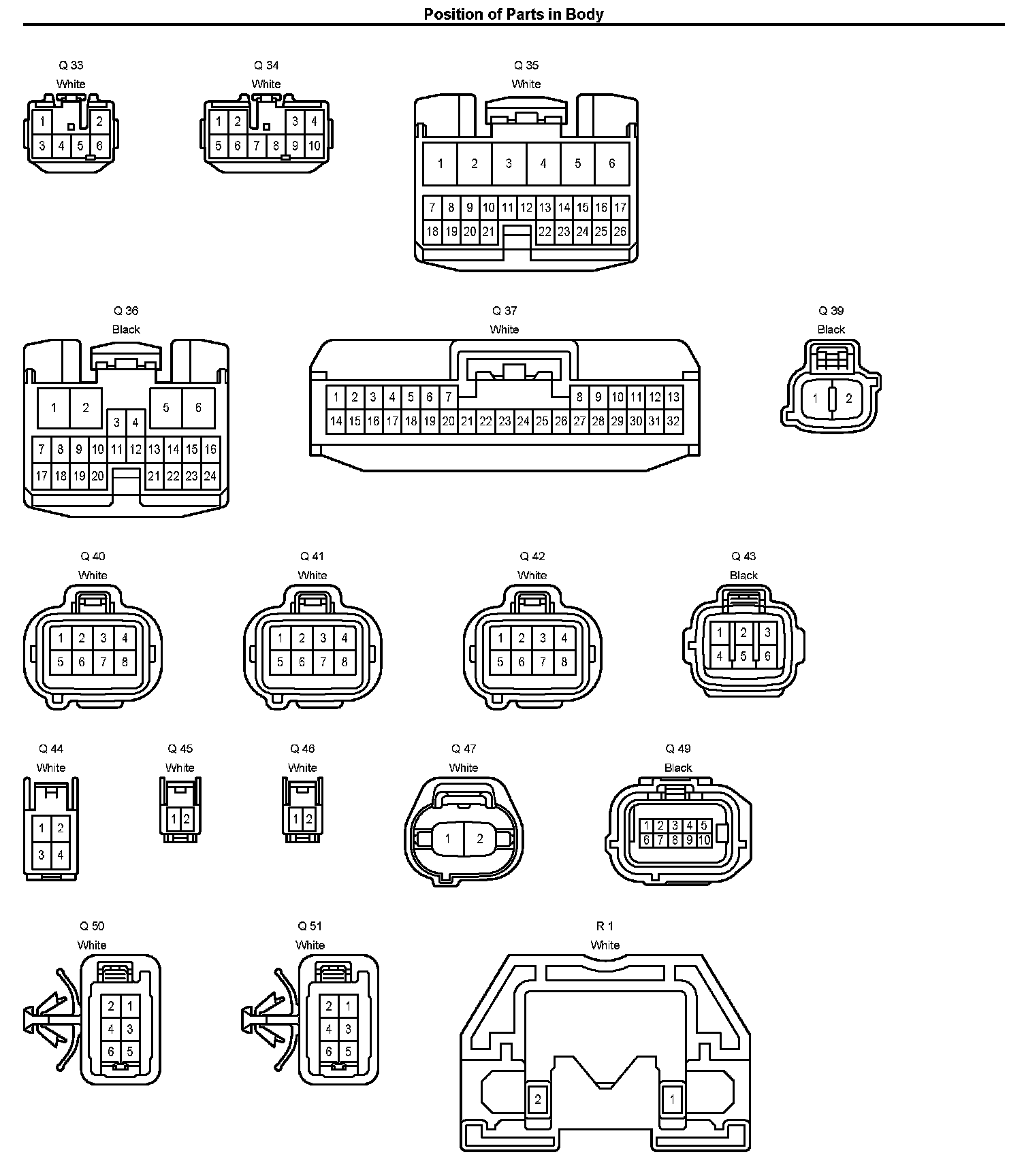 Position of Parts in Body

Q 33
White
1 2
3 4 5 6

Q 34
White
1 2 3 4
5 6 7 8 9 10

Q 35
White
1 2 3 4 5 6
7 8 9 10 11 12 13 14 15 16 17
18 19 20 21 22 23 24 25 26

Q 36
Black
1 2 5 6
3 4
7 8 9 10 11 12 13 14 15 16
17 18 19 20 21 22 23 24

Q 37
White
1 2 3 4 5 6 7 8 9 10 11 12 13
14 15 16 17 18 19 20 21 22 23 24 25 26 27 28 29 30 31 32

Q 39
Black
1 2

Q 40
White
1 2 3 4
5 6 7 8

Q 41
White
1 2 3 4
5 6 7 8

Q 42
White
1 2 3 4
5 6 7 8

Q 43
Black
1 2 3
4 5 6

Q 44
White
1 2
3 4

Q 45
White
1 2

Q 46
White
1 2

Q 47
White
1 2

Q 49
Black
1 2 3 4 5
6 7 8 9 10

Q 50
White
2 1
4 3
6 5

Q 51
White
2 1
4 3
6 5

R 1
White
2 1