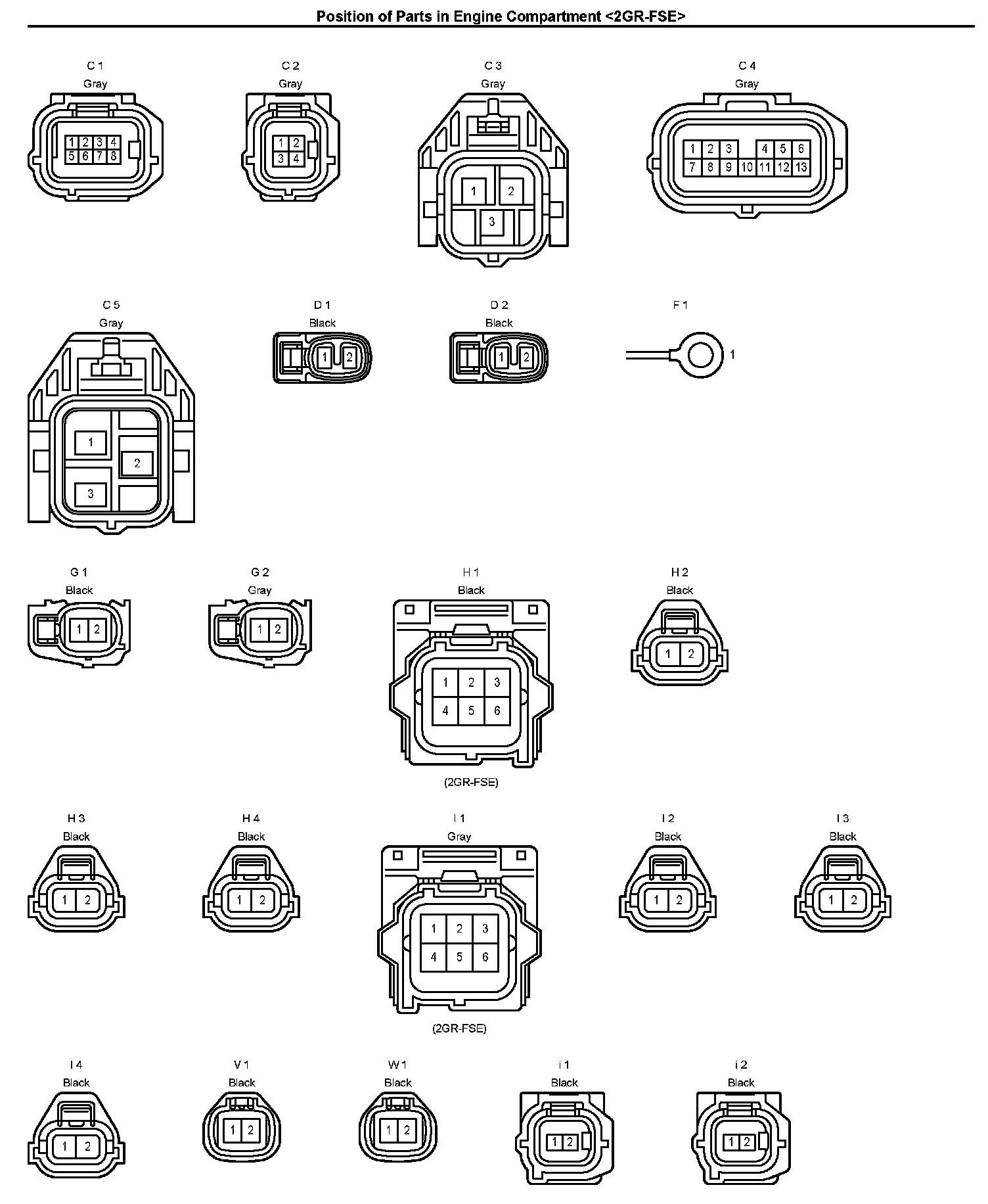 Position of Parts in Engine Compartment <2GR-FSE>

C 1
Gray
1 2 3 4
5 6 7 8

C 2
Gray
1 2
3 4

C 3
Gray
1 2
3

C 4
Gray
1 2 3 4 5 6
7 8 9 10 11 12 13

C 5
Gray
1
2
3

D 1
Black
1 2

D 2
Black
1 2

F 1
1

G 1
Black
1 2

G 2
Gray
1 2

H 1
Black
1 2 3
4 5 6
(2GR-FSE)

H 2
Black
1 2

H 3
Black
1 2

H 4
Black
1 2

I 1
Gray
1 2 3
4 5 6
(2GR-FSE)

I 2
Black
1 2

I 3
Black
1 2

I 4
Black
1 2

V 1
Black
1 2

W 1
Black
1 2

i 1
Black
1 2

i 2
Black
1 2