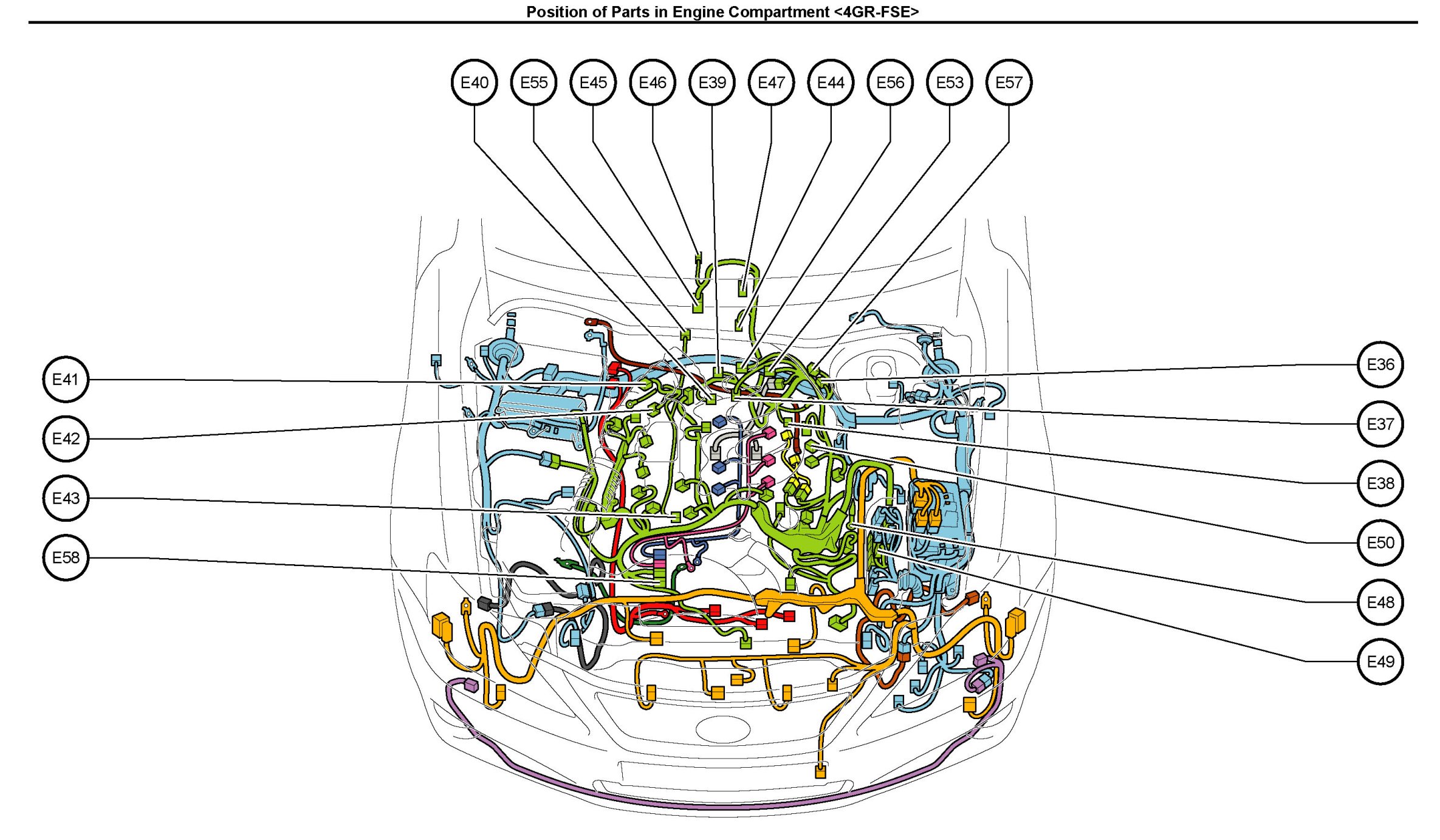 Position of Parts in Engine Compartment <4GR-FSE>

E40
E55
E45
E46
E39
E47
E44
E56
E53
E57

E41
E42
E43
E58

E36
E37
E38
E50
E48
E49