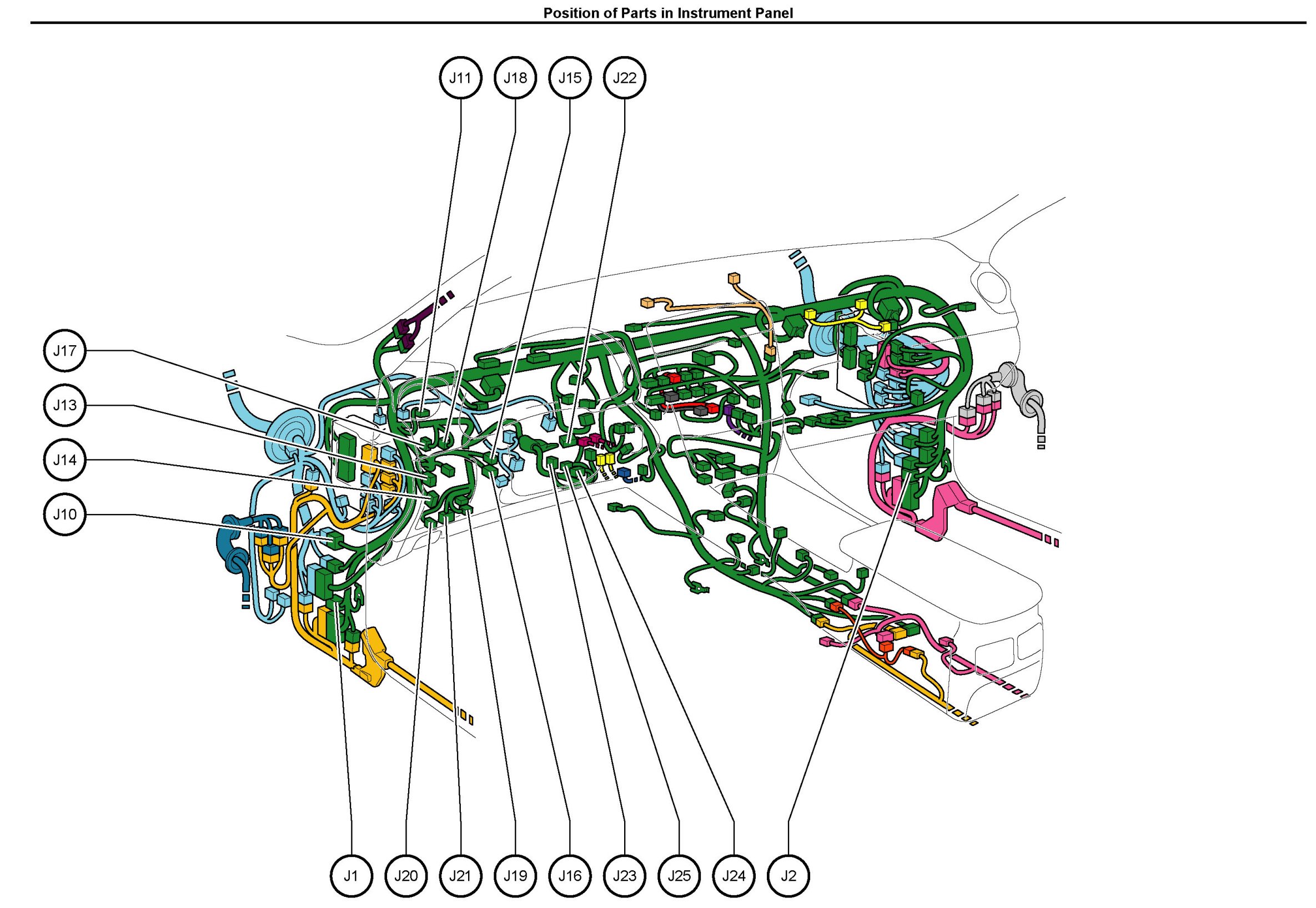 Position of Parts in Instrument Panel

J11
J18
J15
J22

J17
J13
J14
J10

J1
J20
J21
J19
J16
J23
J25
J24
J2