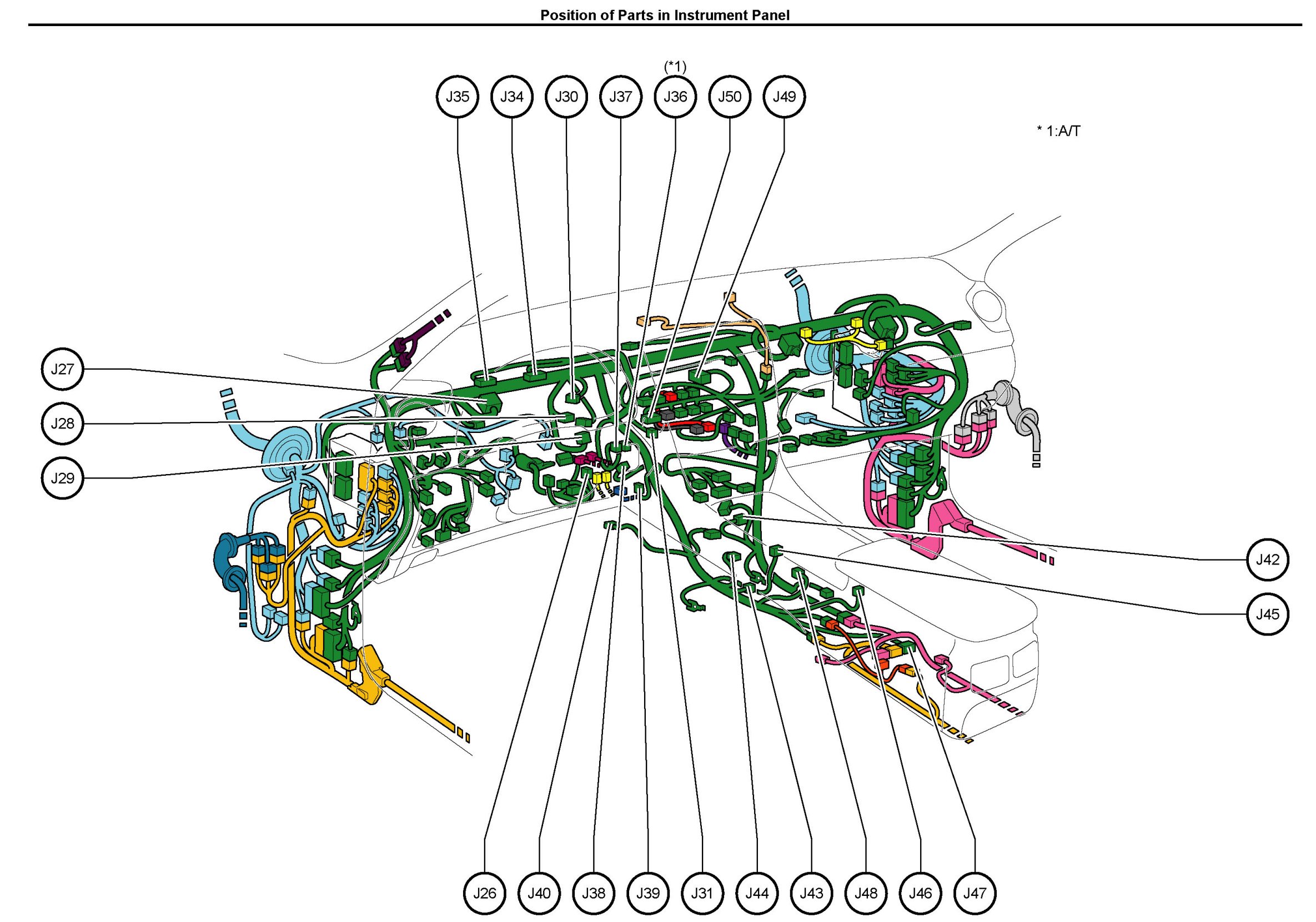 Position of Parts in Instrument Panel

(*1)

J35 J34 J30 J37 J36 J50 J49

* 1:A/T

J27

J28

J29

J42

J45

J26 J40 J38 J39 J31 J44 J43 J48 J46 J47