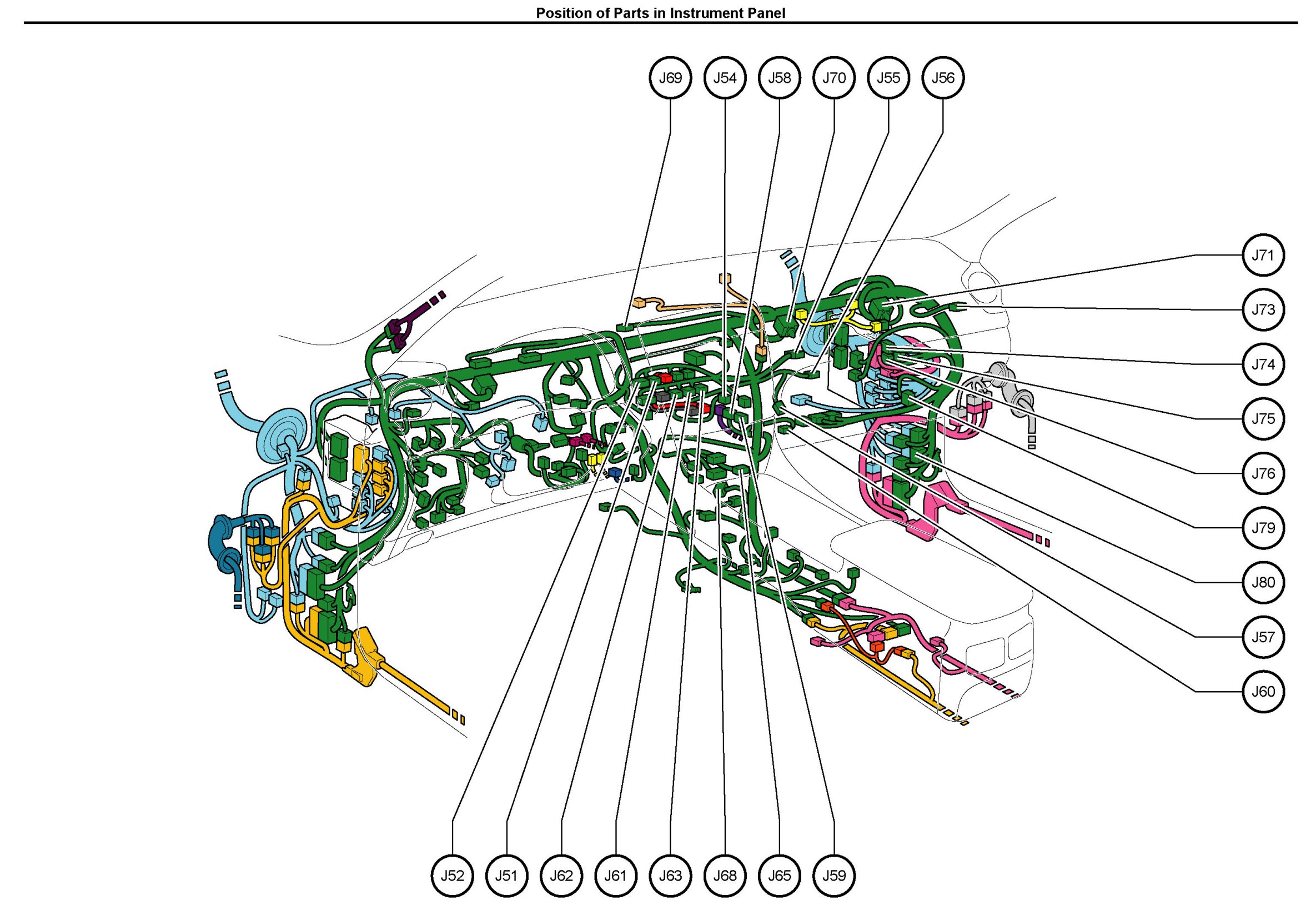 Position of Parts in Instrument Panel

J69
J54
J58
J70
J55
J56

J71
J73
J74
J75
J76
J79
J80
J57
J60

J52
J51
J62
J61
J63
J68
J65
J59