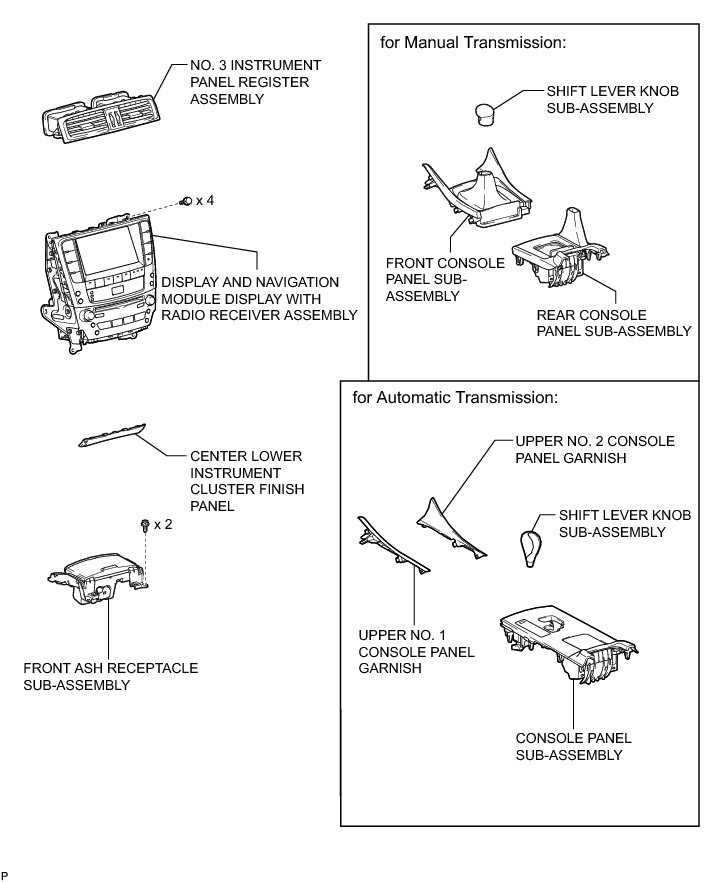 NO. 3 INSTRUMENT PANEL REGISTER ASSEMBLY

x 4

DISPLAY AND NAVIGATION MODULE DISPLAY WITH RADIO RECEIVER ASSEMBLY

CENTER LOWER INSTRUMENT CLUSTER FINISH PANEL

x 2

FRONT ASH RECEPTACLE SUB-ASSEMBLY

for Manual Transmission:

SHIFT LEVER KNOB SUB-ASSEMBLY

FRONT CONSOLE PANEL SUB-ASSEMBLY

REAR CONSOLE PANEL SUB-ASSEMBLY

for Automatic Transmission:

UPPER NO. 2 CONSOLE PANEL GARNISH

SHIFT LEVER KNOB SUB-ASSEMBLY

UPPER NO. 1 CONSOLE PANEL GARNISH

CONSOLE PANEL SUB-ASSEMBLY

P