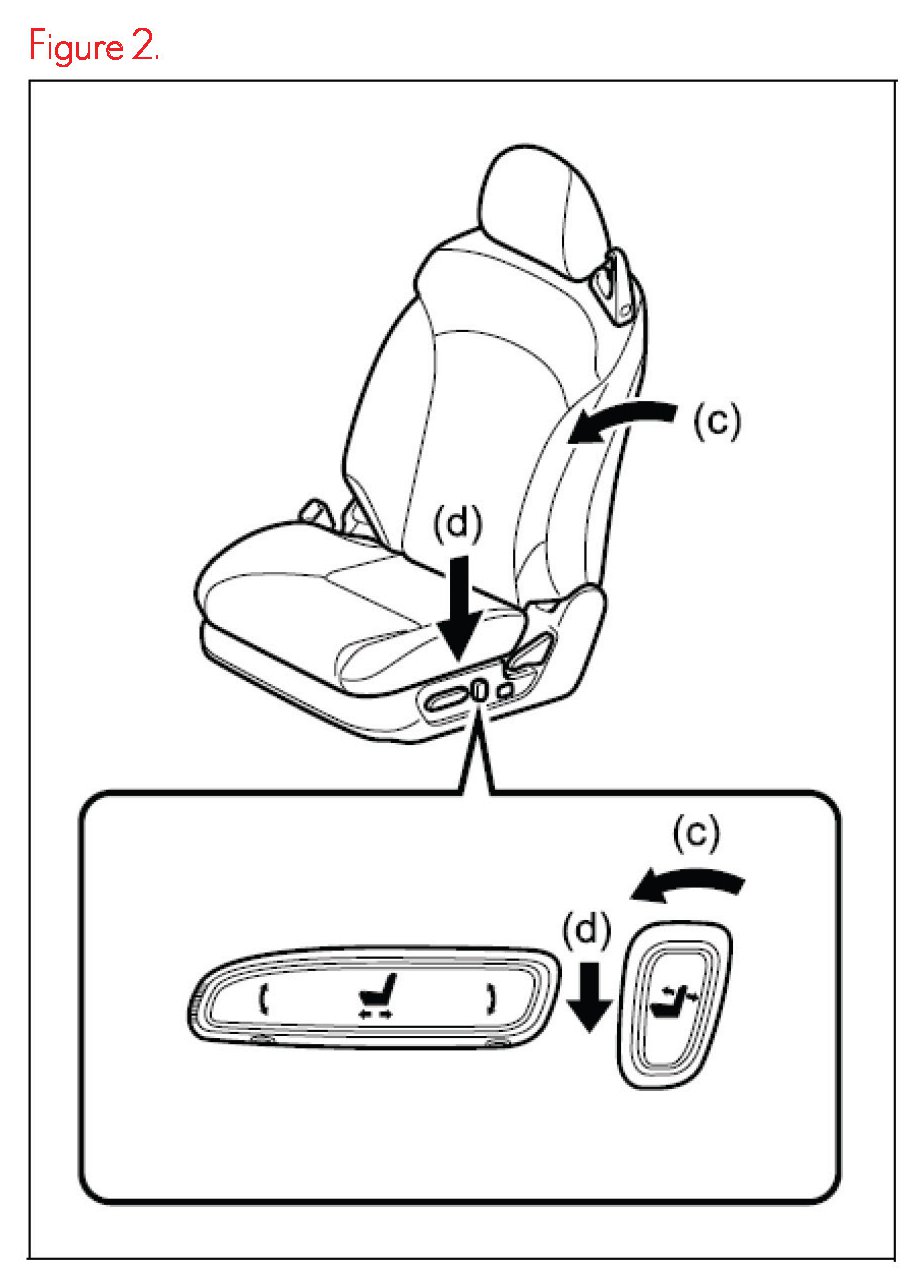 Figure 2.

(c)

(d)

(c)

(d)