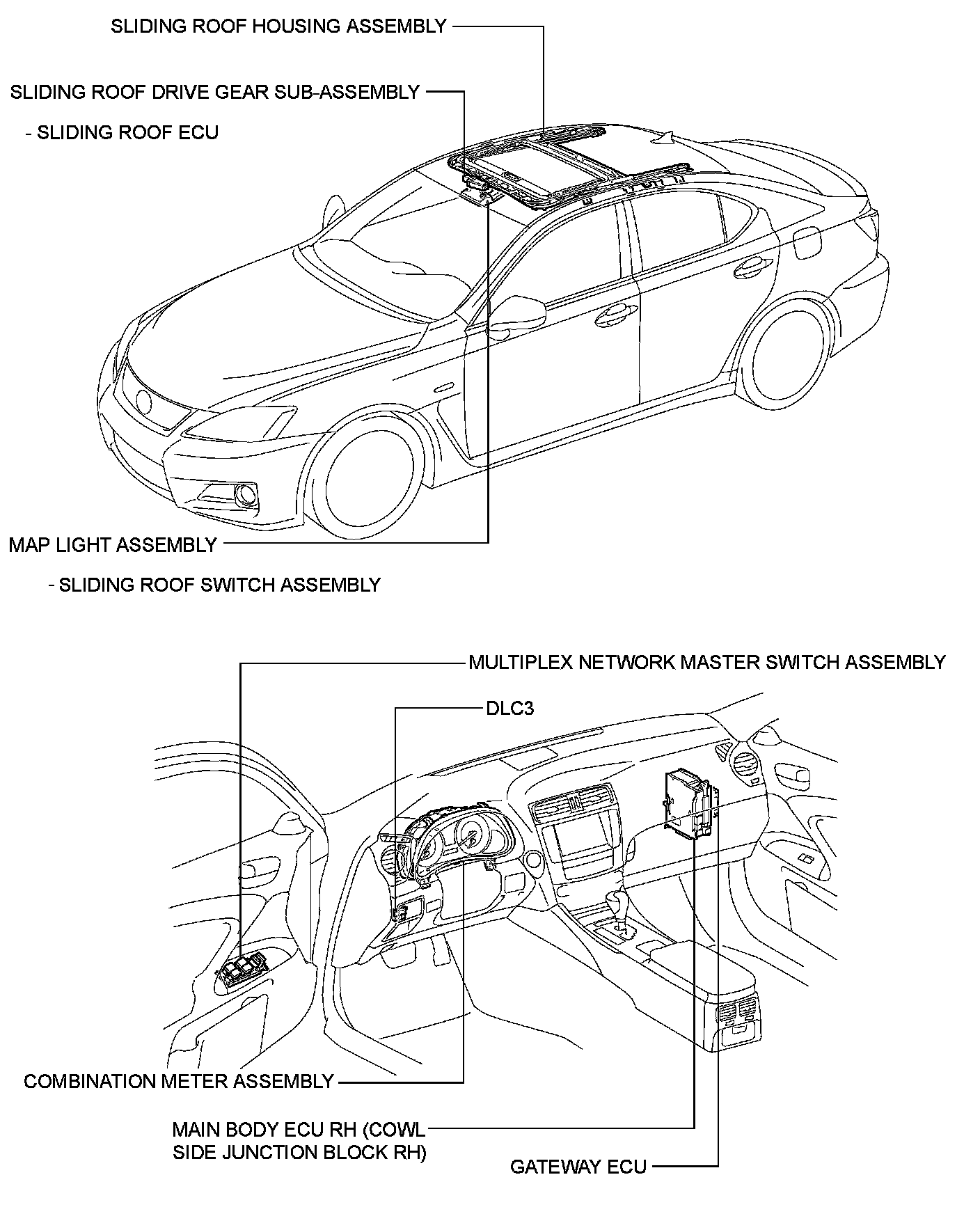 SLIDING ROOF HOUSING ASSEMBLY

SLIDING ROOF DRIVE GEAR SUB-ASSEMBLY

- SLIDING ROOF ECU

MAP LIGHT ASSEMBLY

- SLIDING ROOF SWITCH ASSEMBLY

MULTIPLEX NETWORK MASTER SWITCH ASSEMBLY

DLC3

COMBINATION METER ASSEMBLY

MAIN BODY ECU RH (COWL SIDE JUNCTION BLOCK RH)

GATEWAY ECU