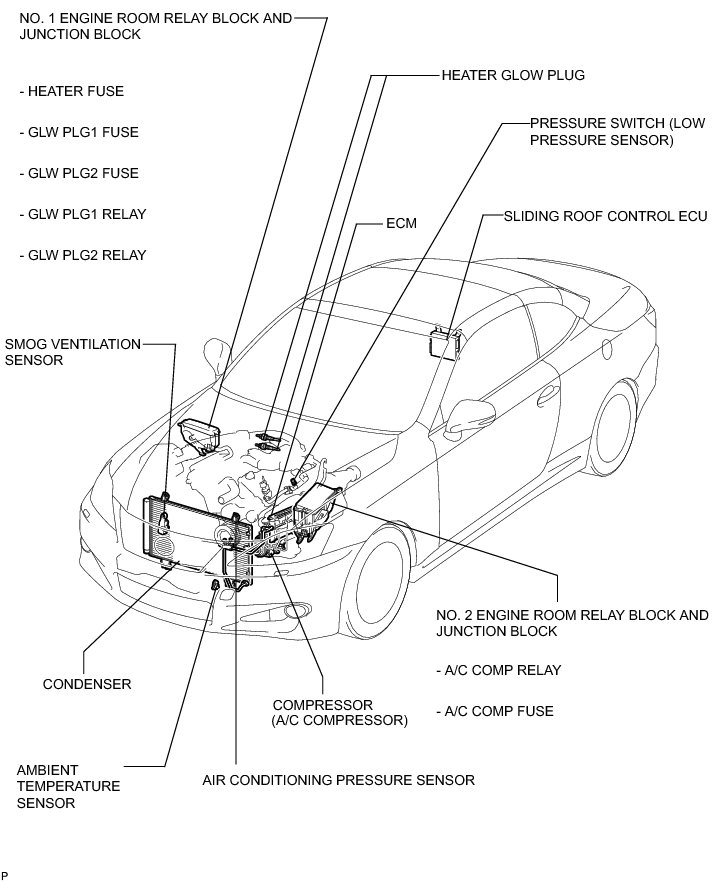 NO. 1 ENGINE ROOM RELAY BLOCK AND JUNCTION BLOCK

- HEATER FUSE

- GLW PLG1 FUSE

- GLW PLG2 FUSE

- GLW PLG1 RELAY

- GLW PLG2 RELAY

HEATER GLOW PLUG

PRESSURE SWITCH (LOW PRESSURE SENSOR)

ECM

SLIDING ROOF CONTROL ECU

SMOG VENTILATION SENSOR

NO. 2 ENGINE ROOM RELAY BLOCK AND JUNCTION BLOCK

- A/C COMP RELAY

- A/C COMP FUSE

CONDENSER

COMPRESSOR (A/C COMPRESSOR)

AMBIENT TEMPERATURE SENSOR

AIR CONDITIONING PRESSURE SENSOR

P