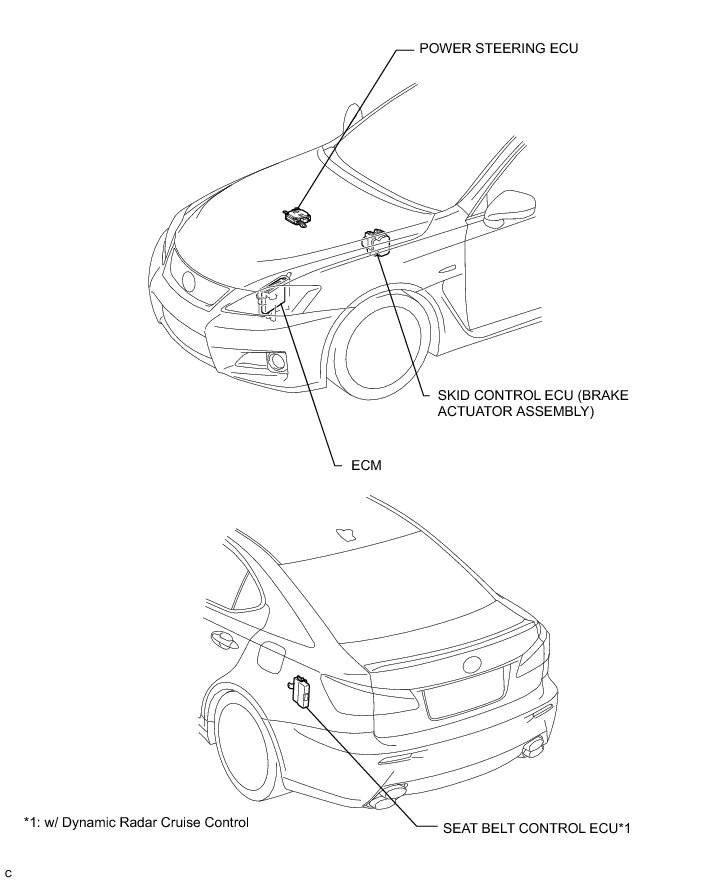 POWER STEERING ECU

SKID CONTROL ECU (BRAKE ACTUATOR ASSEMBLY)

ECM

*1: w/ Dynamic Radar Cruise Control

SEAT BELT CONTROL ECU*1

C