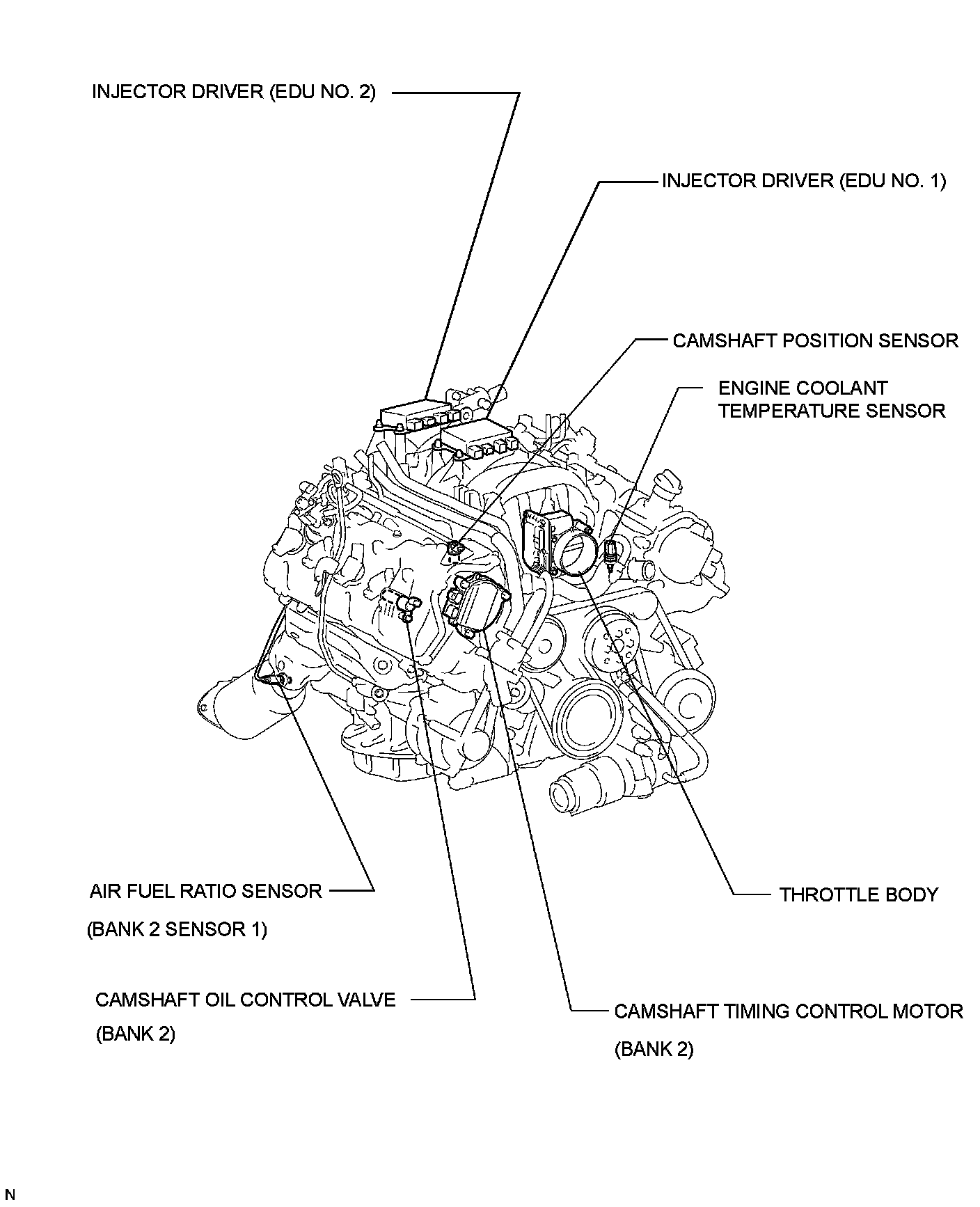 INJECTOR DRIVER (EDU NO. 2)

INJECTOR DRIVER (EDU NO. 1)

CAMSHAFT POSITION SENSOR

ENGINE COOLANT TEMPERATURE SENSOR

AIR FUEL RATIO SENSOR (BANK 2 SENSOR 1)

THROTTLE BODY

CAMSHAFT OIL CONTROL VALVE (BANK 2)

CAMSHAFT TIMING CONTROL MOTOR (BANK 2)

N