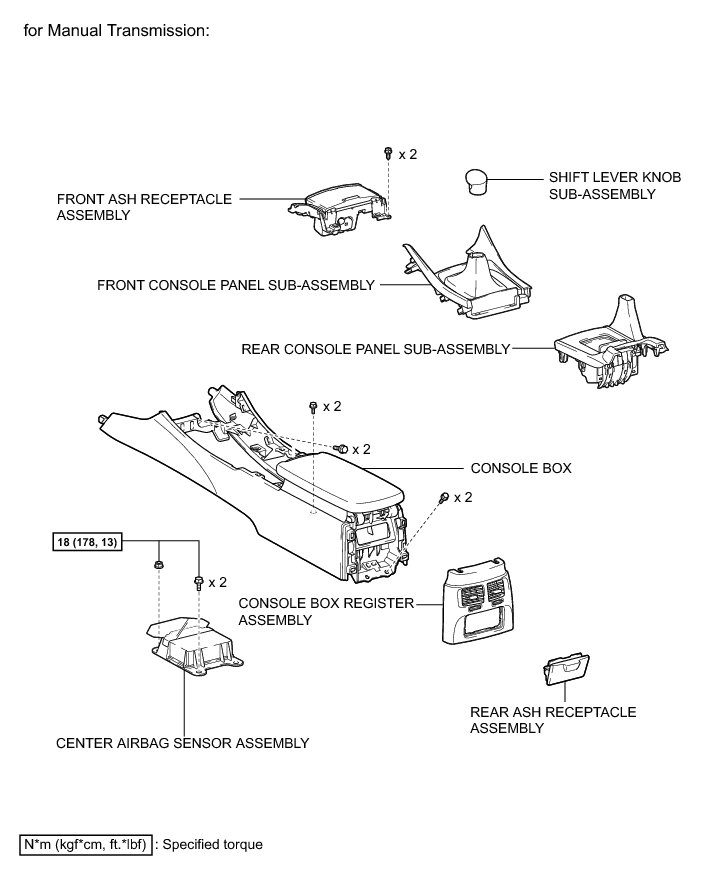 for Manual Transmission:

x 2

SHIFT LEVER KNOB SUB-ASSEMBLY

FRONT ASH RECEPTACLE ASSEMBLY

FRONT CONSOLE PANEL SUB-ASSEMBLY

REAR CONSOLE PANEL SUB-ASSEMBLY

x 2

x 2

CONSOLE BOX

x 2

18 (178, 13)

x 2

CONSOLE BOX REGISTER ASSEMBLY

REAR ASH RECEPTACLE ASSEMBLY

CENTER AIRBAG SENSOR ASSEMBLY

N*m (kgf*cm, ft.*lbf) : Specified torque