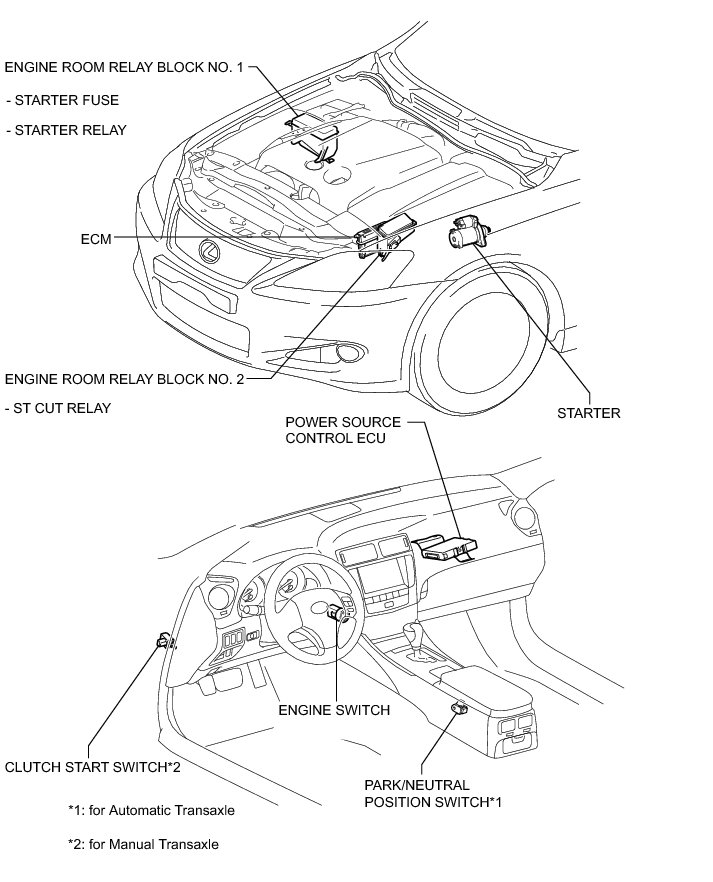 ENGINE ROOM RELAY BLOCK NO. 1

- STARTER FUSE

- STARTER RELAY

ECM

ENGINE ROOM RELAY BLOCK NO. 2

- ST CUT RELAY

STARTER

POWER SOURCE CONTROL ECU

ENGINE SWITCH

CLUTCH START SWITCH*2

PARK/NEUTRAL POSITION SWITCH*1

*1: for Automatic Transaxle

*2: for Manual Transaxle