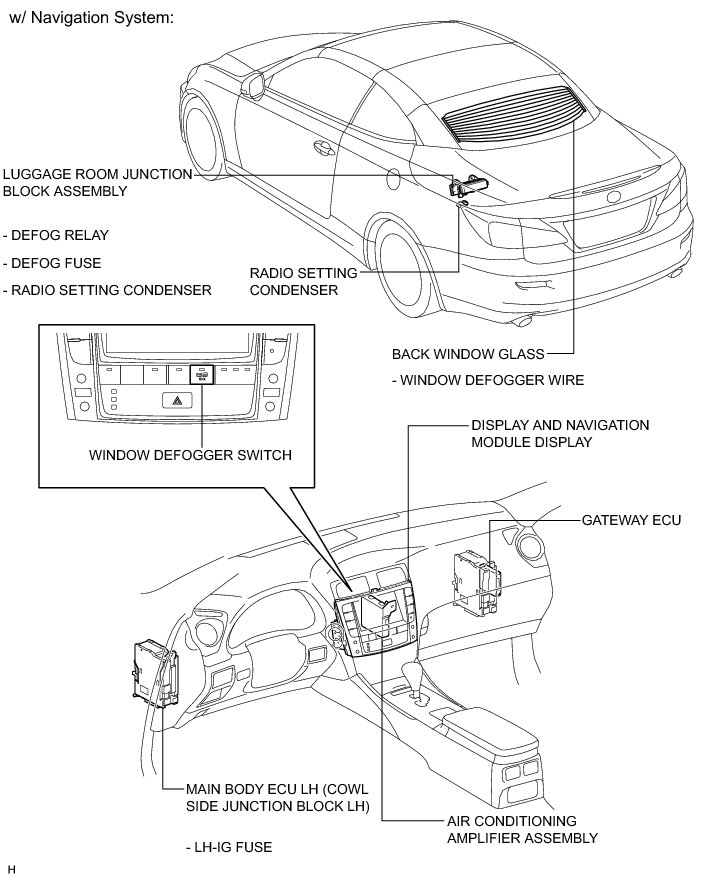 w/ Navigation System:

LUGGAGE ROOM JUNCTION BLOCK ASSEMBLY

- DEFOG RELAY

- DEFOG FUSE

- RADIO SETTING CONDENSER

RADIO SETTING CONDENSER

BACK WINDOW GLASS

- WINDOW DEFOGGER WIRE

WINDOW DEFOGGER SWITCH

DISPLAY AND NAVIGATION MODULE DISPLAY

GATEWAY ECU

MAIN BODY ECU LH (COWL SIDE JUNCTION BLOCK LH)

- LH-IG FUSE

AIR CONDITIONING AMPLIFIER ASSEMBLY

H