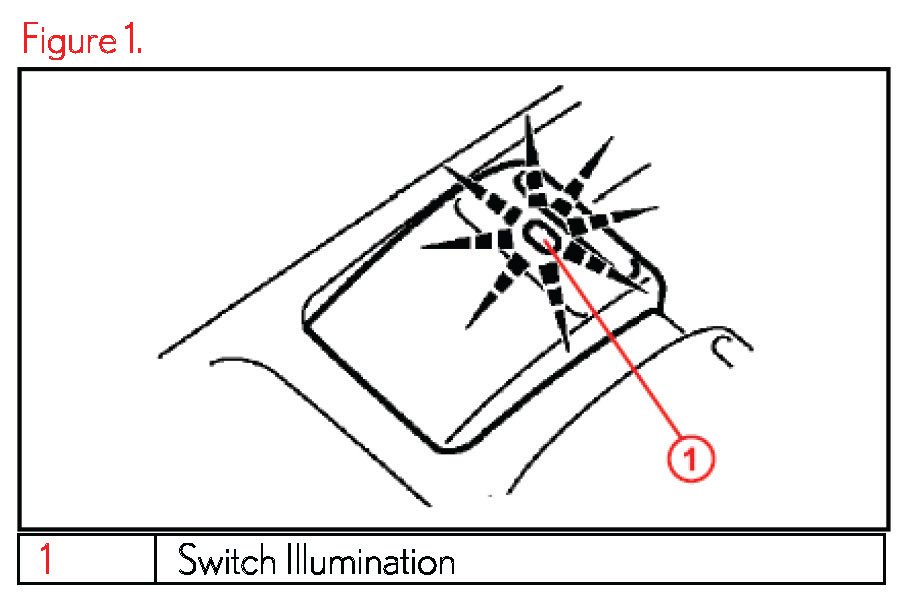 Figure 1.

1

| 1 | Switch Illumination |
|---|---|