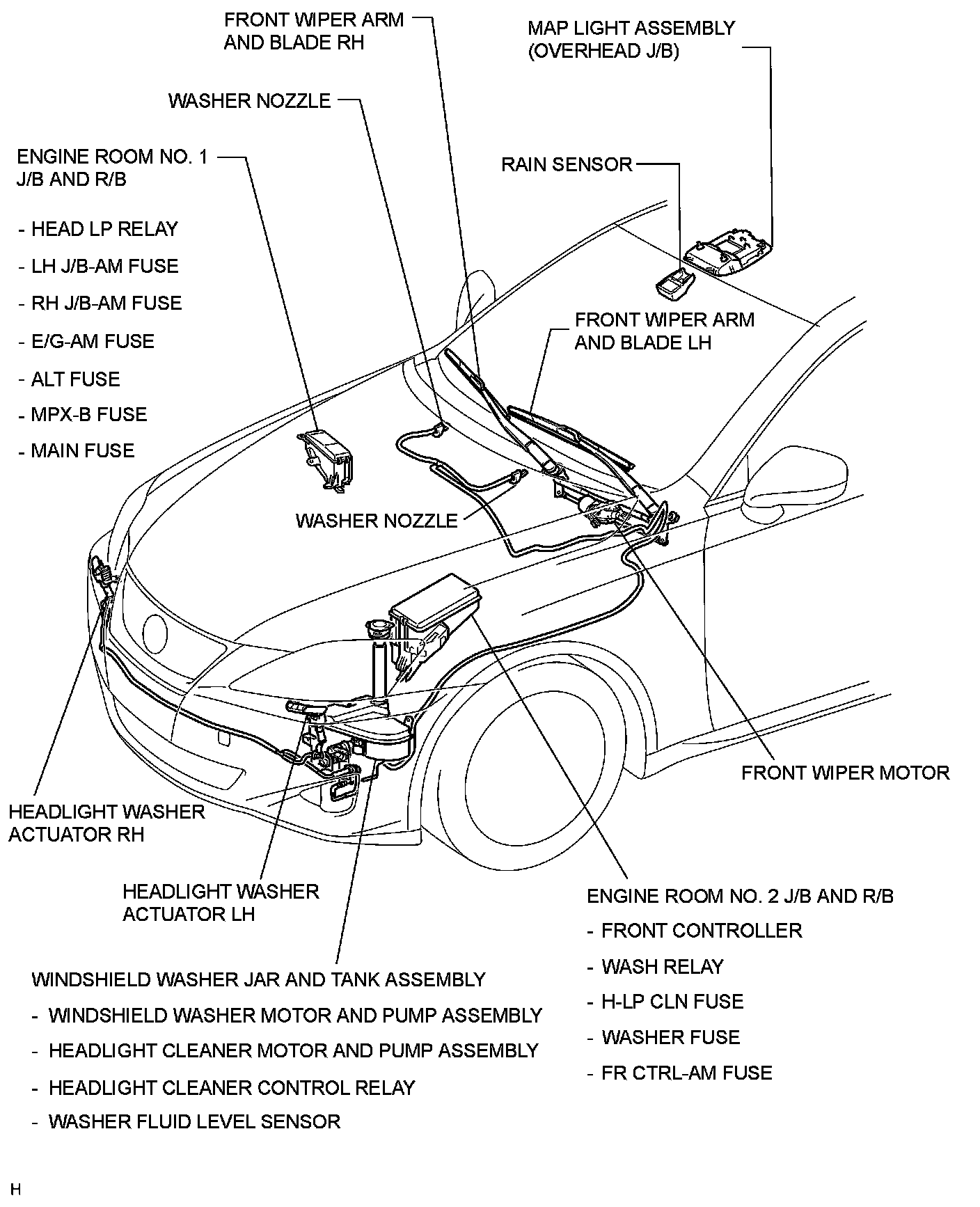 FRONT WIPER ARM AND BLADE RH

MAP LIGHT ASSEMBLY (OVERHEAD J/B)

WASHER NOZZLE

ENGINE ROOM NO. 1 J/B AND R/B

- HEAD LP RELAY
- LH J/B-AM FUSE
- RH J/B-AM FUSE
- E/G-AM FUSE
- ALT FUSE
- MPX-B FUSE
- MAIN FUSE

RAIN SENSOR

FRONT WIPER ARM AND BLADE LH

WASHER NOZZLE

FRONT WIPER MOTOR

HEADLIGHT WASHER ACTUATOR RH

HEADLIGHT WASHER ACTUATOR LH

ENGINE ROOM NO. 2 J/B AND R/B

- FRONT CONTROLLER
- WASH RELAY
- H-LP CLN FUSE
- WASHER FUSE
- FR CTRL-AM FUSE

WINDSHIELD WASHER JAR AND TANK ASSEMBLY

- WINDSHIELD WASHER MOTOR AND PUMP ASSEMBLY
- HEADLIGHT CLEANER MOTOR AND PUMP ASSEMBLY
- HEADLIGHT CLEANER CONTROL RELAY
- WASHER FLUID LEVEL SENSOR

H