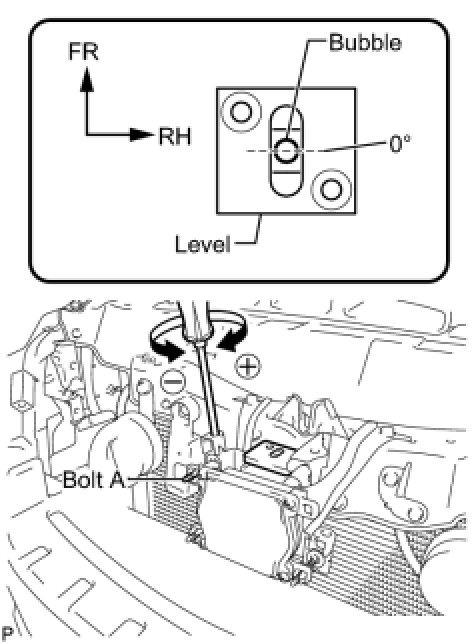 FR
RH
Bubble
0°
Level
Bolt A
P