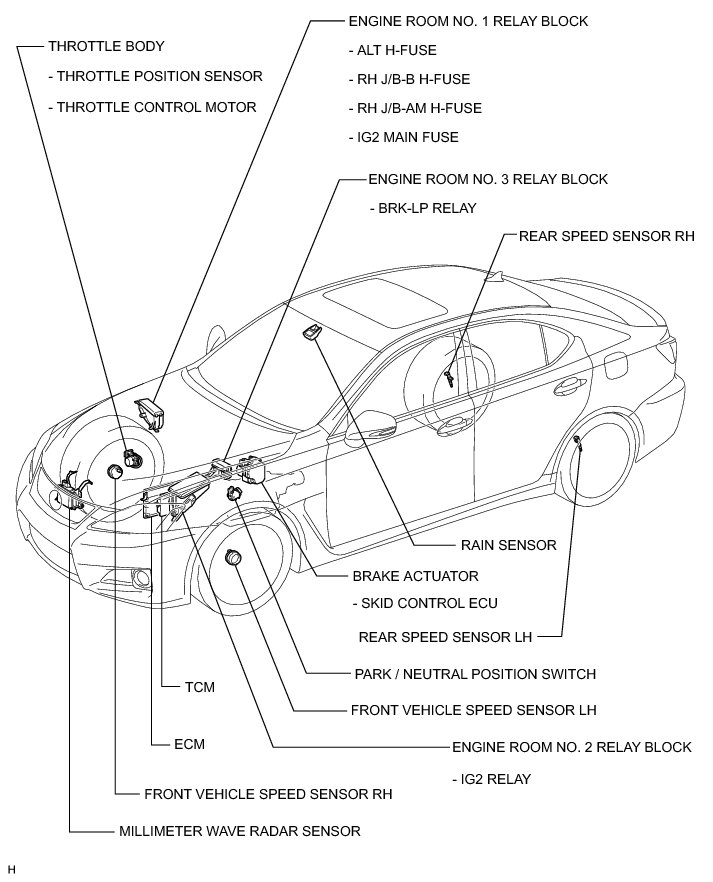 THROTTLE BODY

- THROTTLE POSITION SENSOR

- THROTTLE CONTROL MOTOR

ENGINE ROOM NO. 1 RELAY BLOCK

- ALT H-FUSE

- RH J/B-B H-FUSE

- RH J/B-AM H-FUSE

- IG2 MAIN FUSE

ENGINE ROOM NO. 3 RELAY BLOCK

- BRK-LP RELAY

REAR SPEED SENSOR RH

RAIN SENSOR

BRAKE ACTUATOR

- SKID CONTROL ECU

REAR SPEED SENSOR LH

PARK / NEUTRAL POSITION SWITCH

TCM

FRONT VEHICLE SPEED SENSOR LH

ECM

ENGINE ROOM NO. 2 RELAY BLOCK

- IG2 RELAY

FRONT VEHICLE SPEED SENSOR RH

MILLIMETER WAVE RADAR SENSOR

H