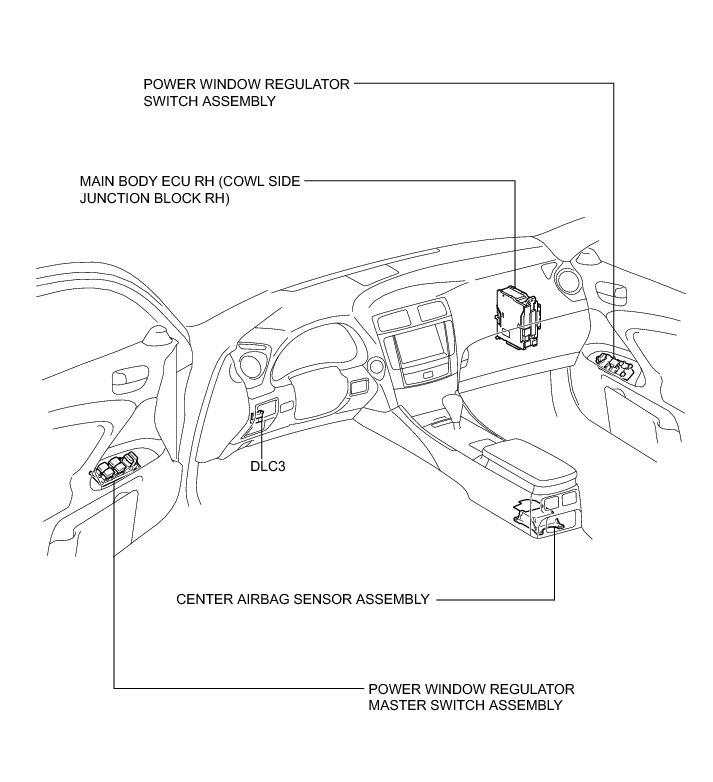 POWER WINDOW REGULATOR SWITCH ASSEMBLY

MAIN BODY ECU RH (COWL SIDE JUNCTION BLOCK RH)

DLC3

CENTER AIRBAG SENSOR ASSEMBLY

POWER WINDOW REGULATOR MASTER SWITCH ASSEMBLY