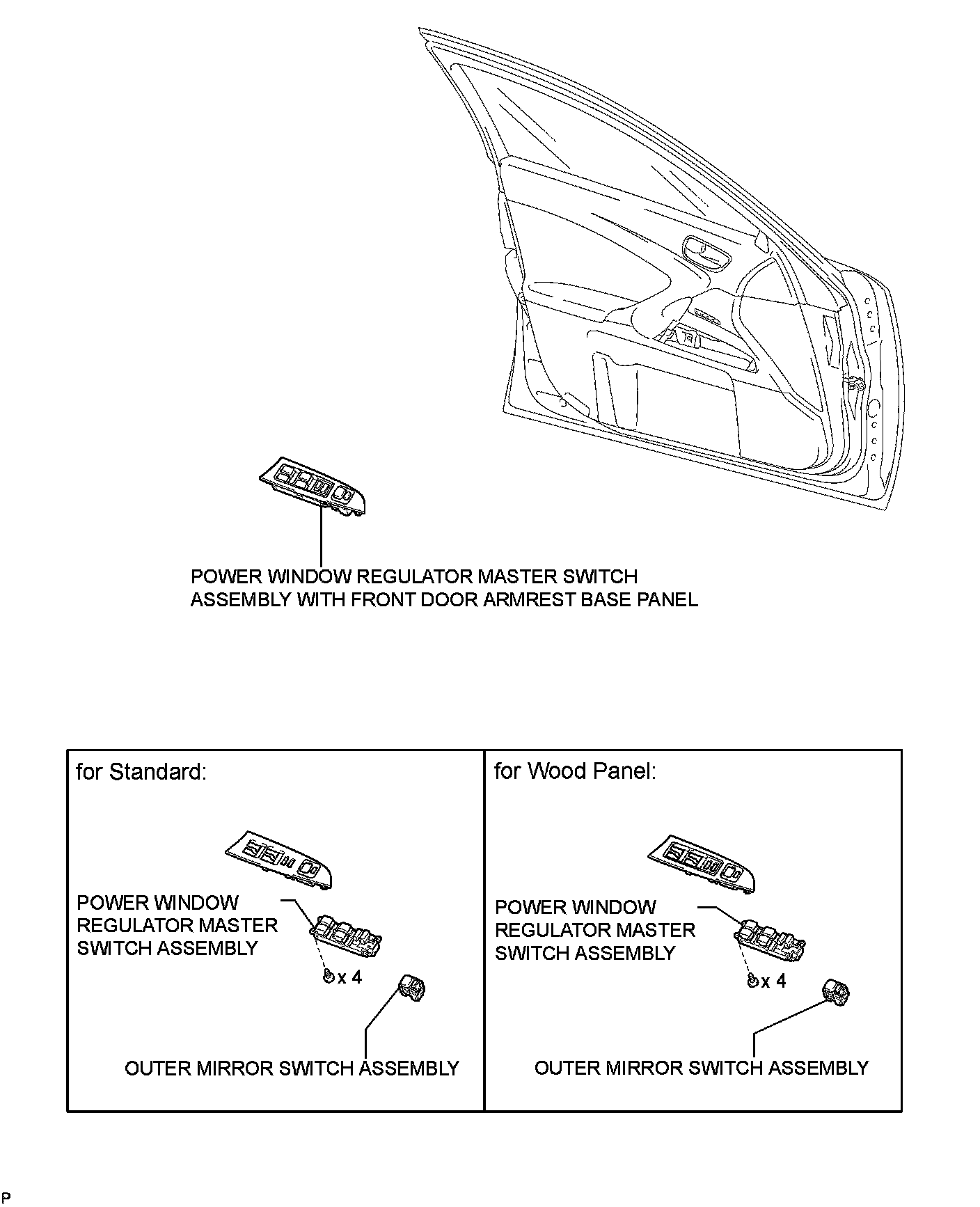 POWER WINDOW REGULATOR MASTER SWITCH ASSEMBLY WITH FRONT DOOR ARMREST BASE PANEL

for Standard:

POWER WINDOW REGULATOR MASTER SWITCH ASSEMBLY

x 4

OUTER MIRROR SWITCH ASSEMBLY

for Wood Panel:

POWER WINDOW REGULATOR MASTER SWITCH ASSEMBLY

x 4

OUTER MIRROR SWITCH ASSEMBLY

P