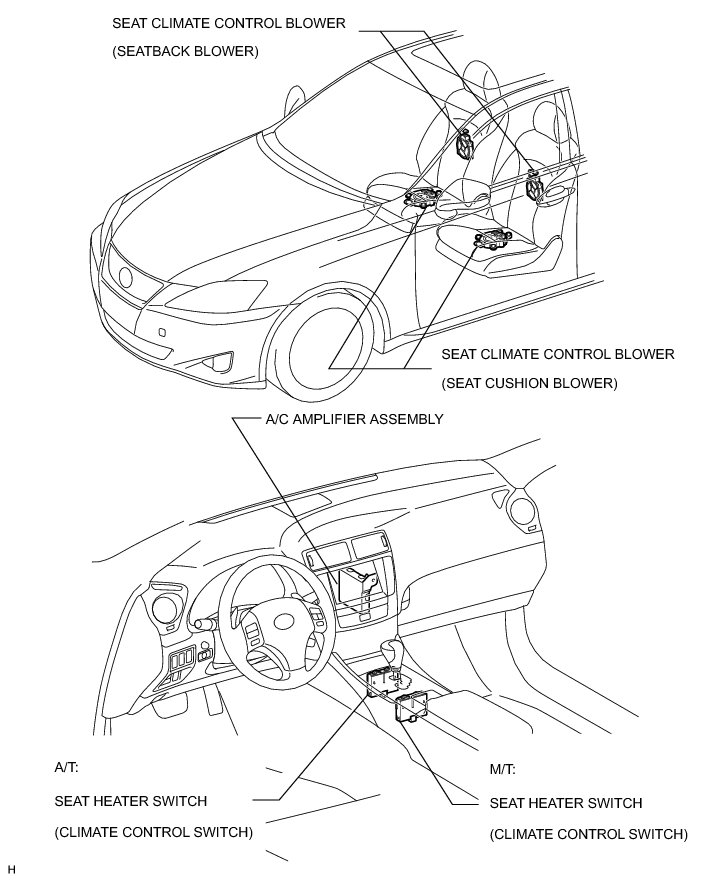 SEAT CLIMATE CONTROL BLOWER
(SEATBACK BLOWER)

SEAT CLIMATE CONTROL BLOWER
(SEAT CUSHION BLOWER)

A/C AMPLIFIER ASSEMBLY

A/T:
SEAT HEATER SWITCH
(CLIMATE CONTROL SWITCH)

M/T:
SEAT HEATER SWITCH
(CLIMATE CONTROL SWITCH)

H